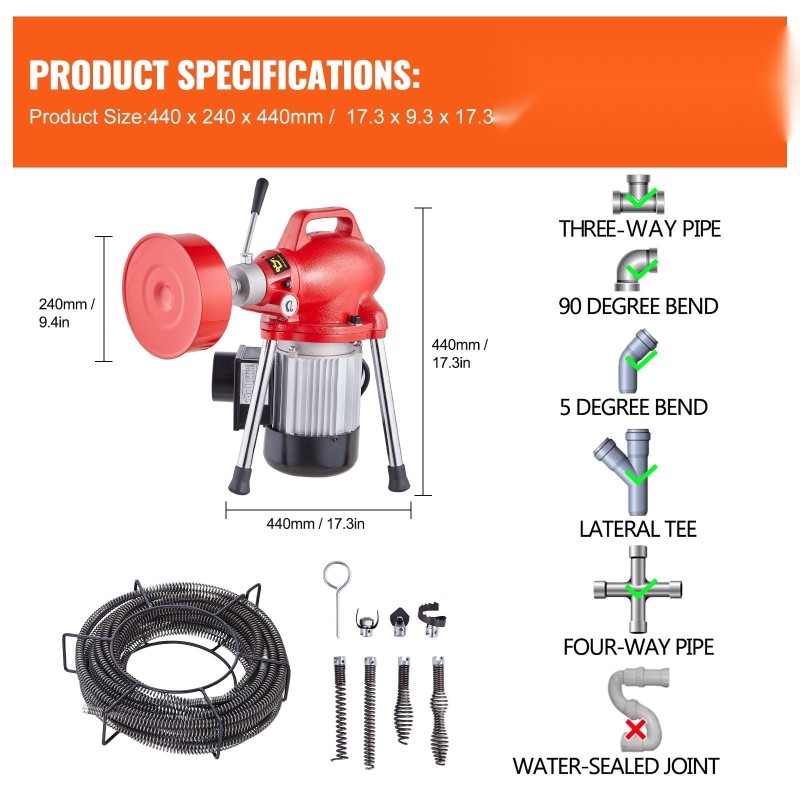 PRODUCT SPECIFICATIONS:
Product Size:440 x 240 x 440mm / 17.3 x 9.3 x 17.3

240mm / 9.4in

440mm / 17.3in

440mm / 17.3in

THREE-WAY PIPE

90 DEGREE BEND

5 DEGREE BEND

LATERAL TEE

FOUR-WAY PIPE

WATER-SEALED JOINT