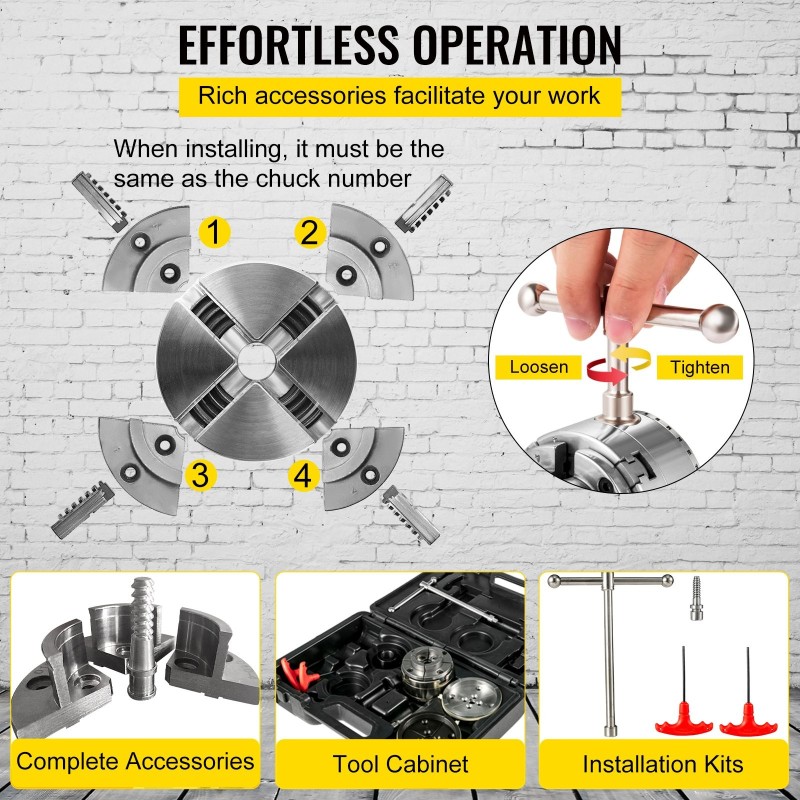 EFFORTLESS OPERATION

Rich accessories facilitate your work

When installing, it must be the same as the chuck number

1

2

3

4

Loosen

Tighten

Complete Accessories

Tool Cabinet

Installation Kits