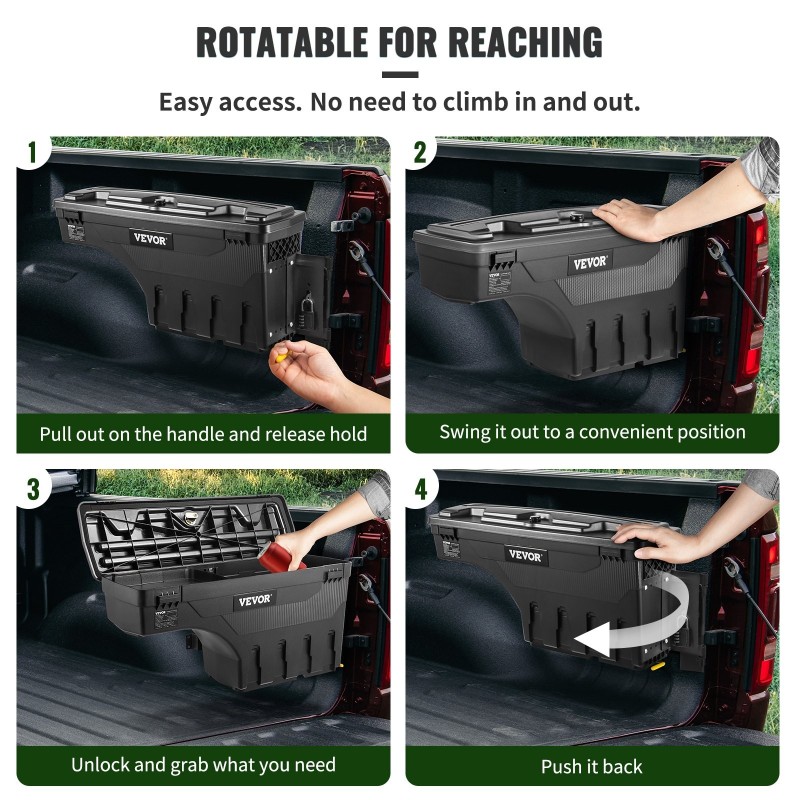 ROTATABLE FOR REACHING

Easy access. No need to climb in and out.

1

VEVOR

Pull out on the handle and release hold

2

VEVOR

Swing it out to a convenient position

3

VEVOR

Unlock and grab what you need

4

VEVOR

Push it back