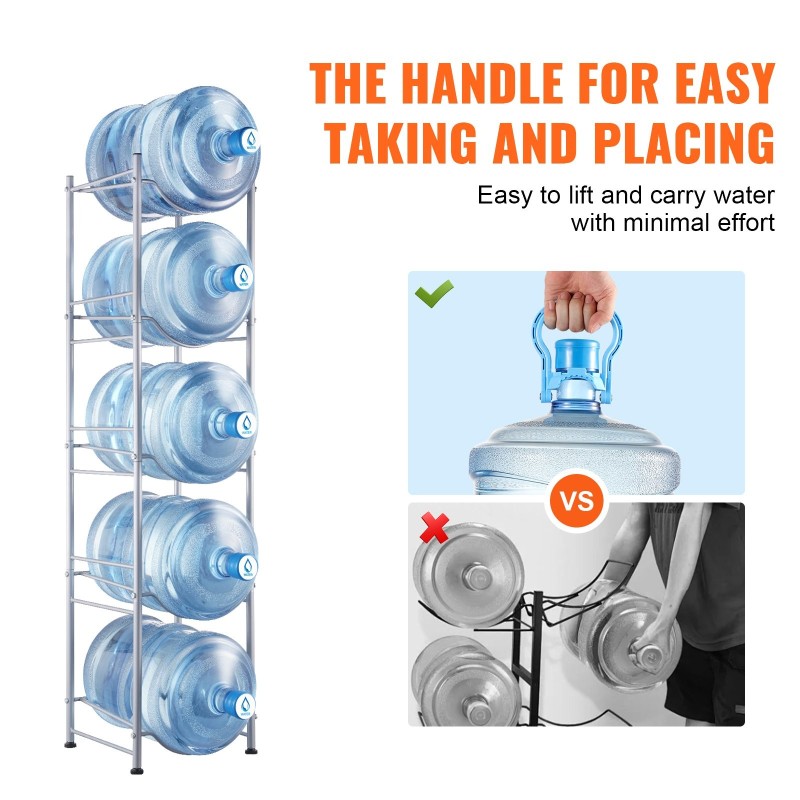 THE HANDLE FOR EASY TAKING AND PLACING

Easy to lift and carry water with minimal effort

VS