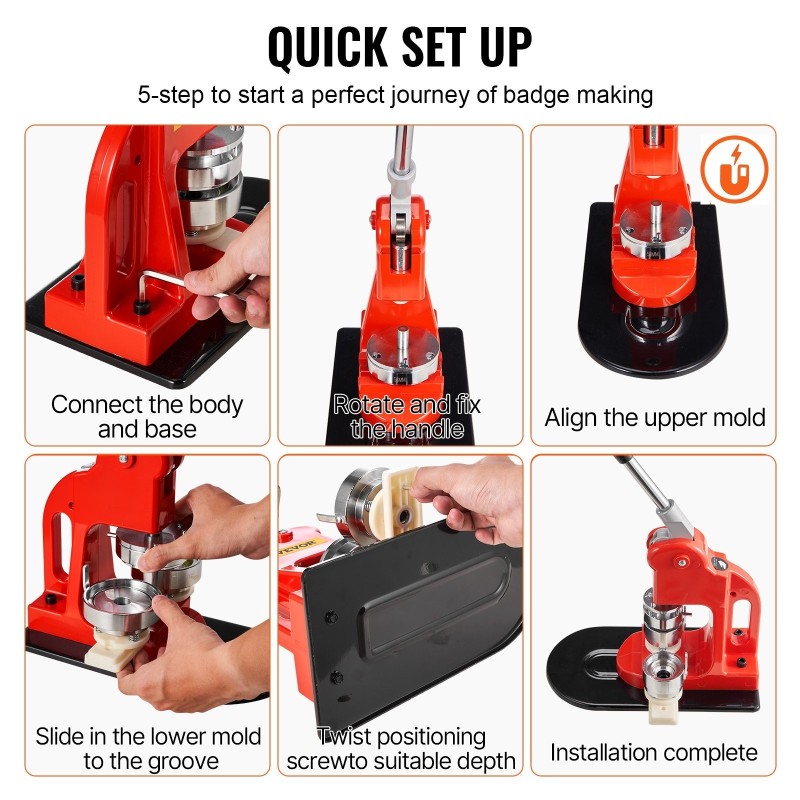 QUICK SET UP

5-step to start a perfect journey of badge making

Connect the body and base

Rotate and fix the handle

Align the upper mold

Slide in the lower mold to the groove

VEVOR

Twist positioning screwto suitable depth

Installation complete