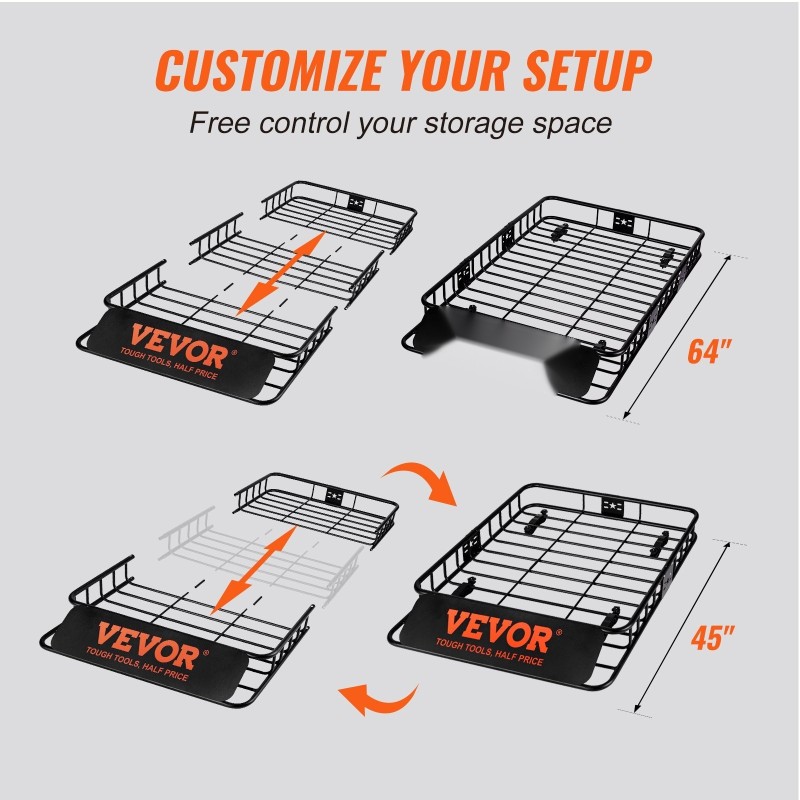 CUSTOMIZE YOUR SETUP

Free control your storage space

VEVOR®
TOUGH TOOLS, HALF PRICE

64"

VEVOR®
TOUGH TOOLS, HALF PRICE

VEVOR®
TOUGH TOOLS, HALF PRICE

45"