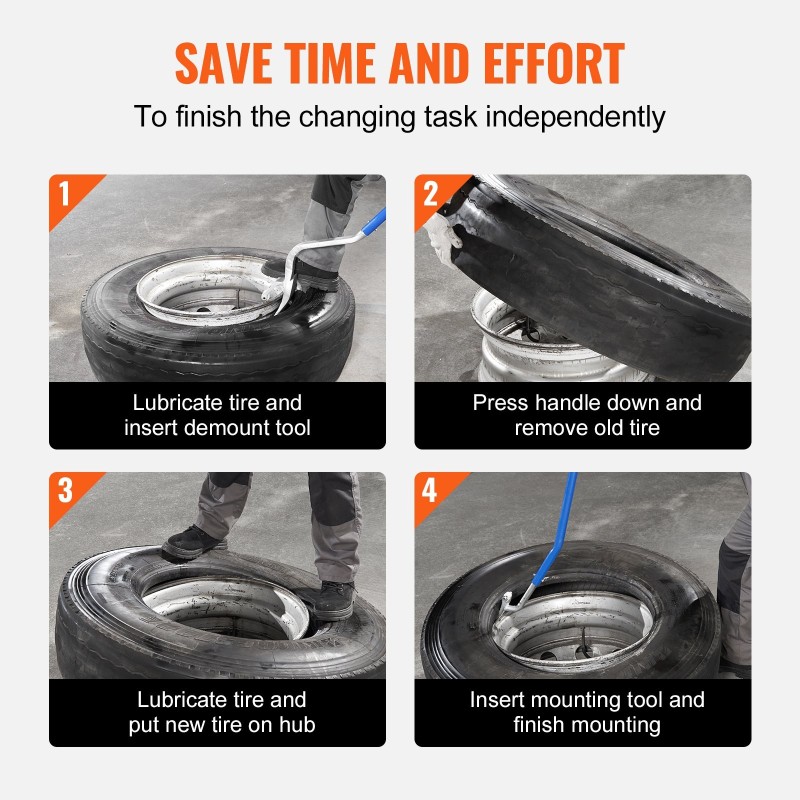 SAVE TIME AND EFFORT
To finish the changing task independently

1
Lubricate tire and insert demount tool

2
Press handle down and remove old tire

3
Lubricate tire and put new tire on hub

4
Insert mounting tool and finish mounting