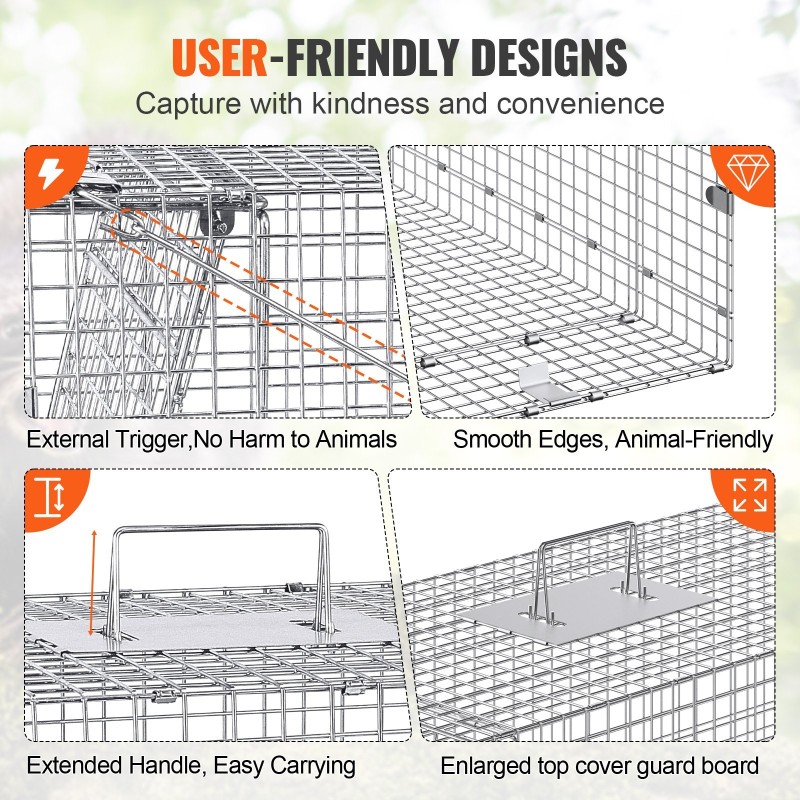 USER-FRIENDLY DESIGNS
Capture with kindness and convenience

External Trigger,No Harm to Animals

Smooth Edges, Animal-Friendly

Extended Handle, Easy Carrying

Enlarged top cover guard board