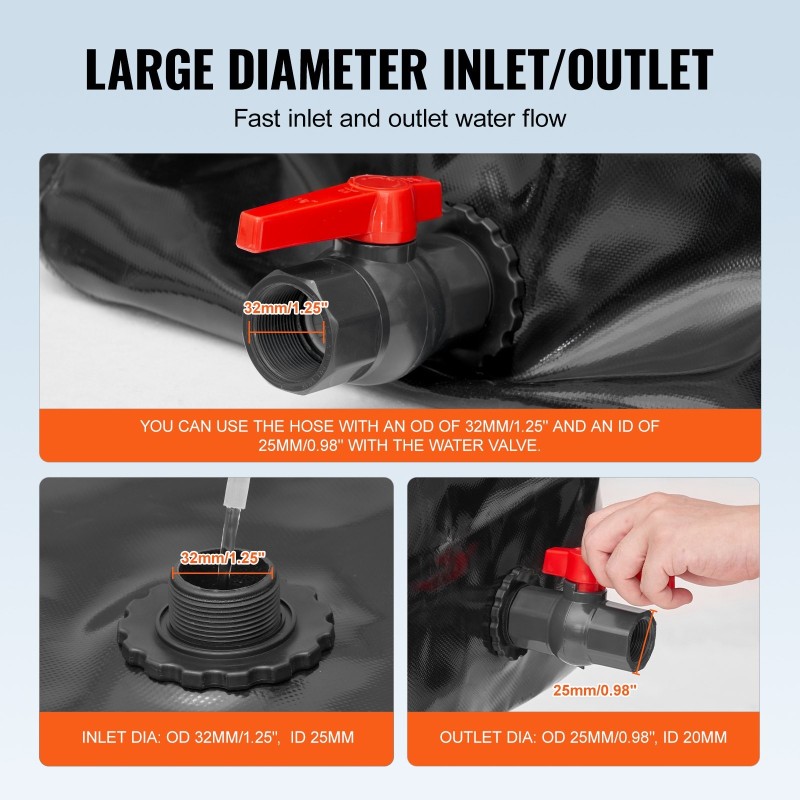 LARGE DIAMETER INLET/OUTLET

Fast inlet and outlet water flow

32mm/1.25"

YOU CAN USE THE HOSE WITH AN OD OF 32MM/1.25" AND AN ID OF 25MM/0.98" WITH THE WATER VALVE.

32mm/1.25"

INLET DIA: OD 32MM/1.25", ID 25MM

25mm/0.98"

OUTLET DIA: OD 25MM/0.98", ID 20MM