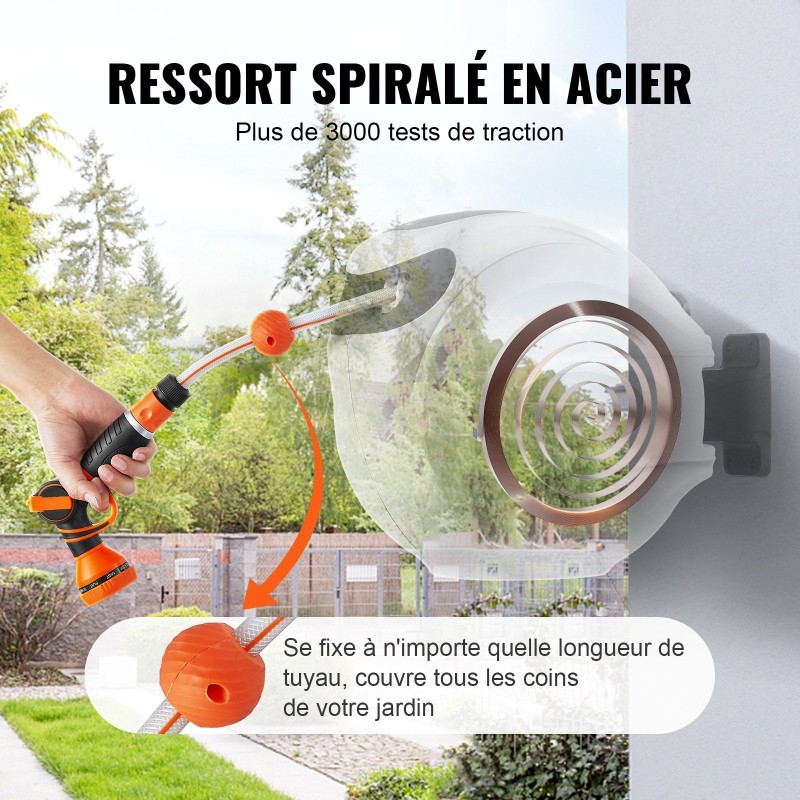 RESSORT SPIRALÉ EN ACIER
Plus de 3000 tests de traction

Se fixe à n'importe quelle longueur de tuyau, couvre tous les coins de votre jardin