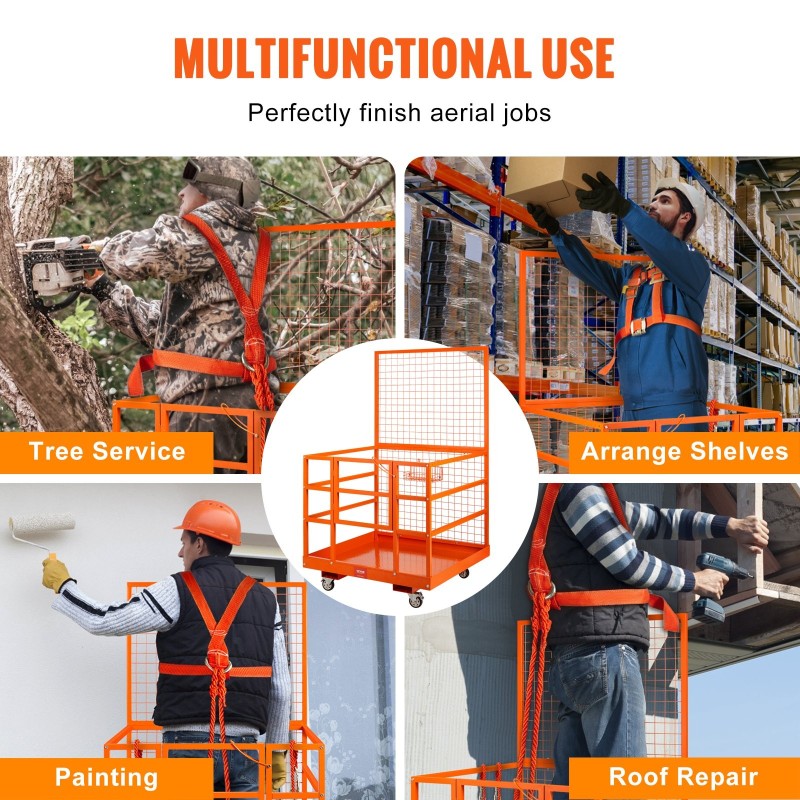 MULTIFUNCTIONAL USE

Perfectly finish aerial jobs

Tree Service

Arrange Shelves

Painting

Roof Repair