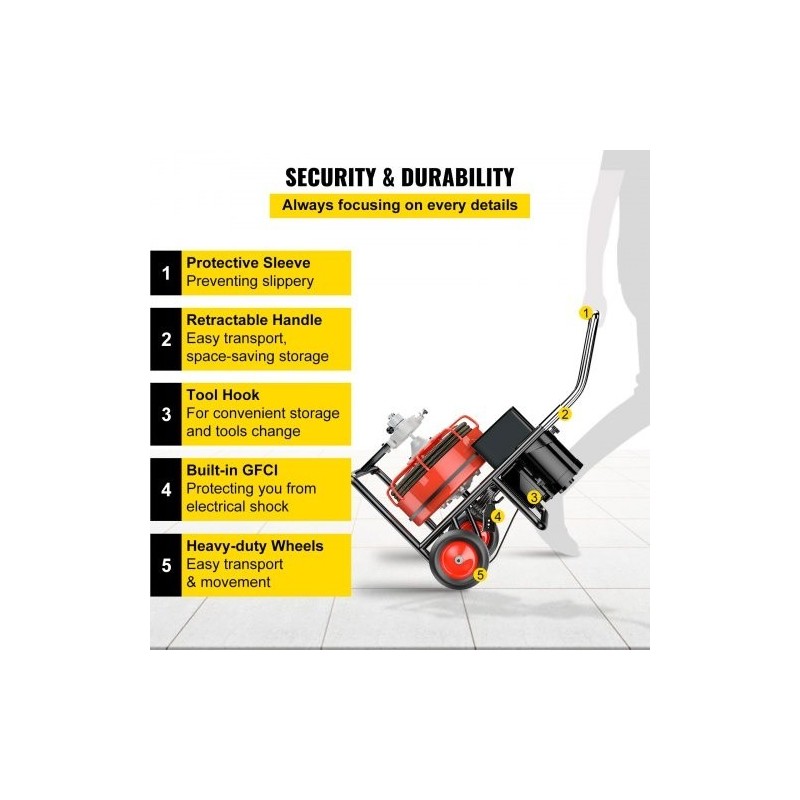 SECURITY & DURABILITY
Always focusing on every details

1 Protective Sleeve
Preventing slippery

2 Retractable Handle
Easy transport, space-saving storage

3 Tool Hook
For convenient storage and tools change

4 Built-in GFCI
Protecting you from electrical shock

5 Heavy-duty Wheels
Easy transport & movement

1
2
3
4
5