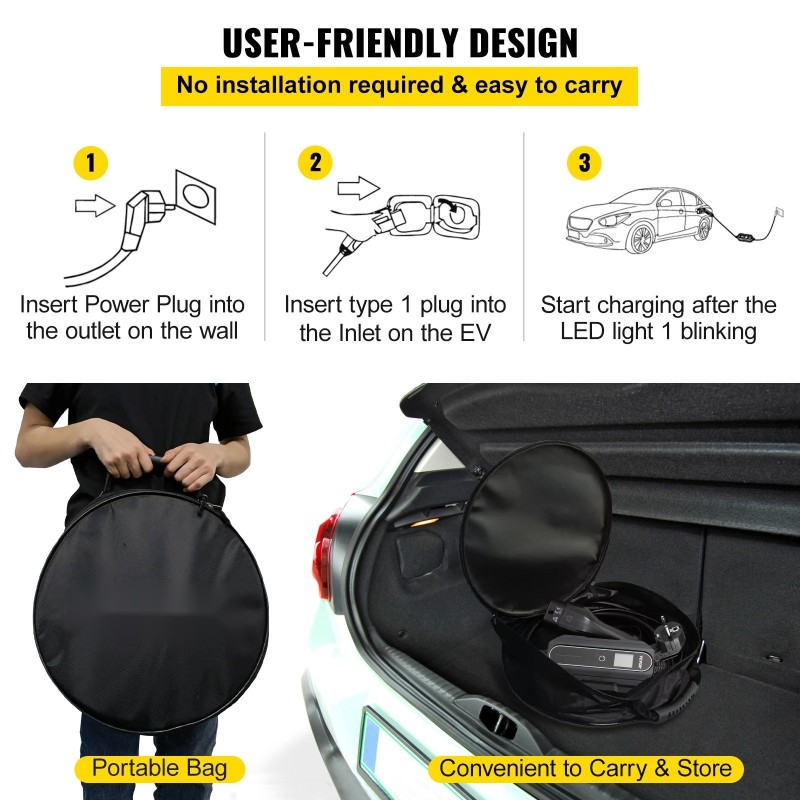 USER-FRIENDLY DESIGN

No installation required & easy to carry

1

Insert Power Plug into the outlet on the wall

2

Insert type 1 plug into the Inlet on the EV

3

Start charging after the LED light 1 blinking

Portable Bag

Convenient to Carry & Store