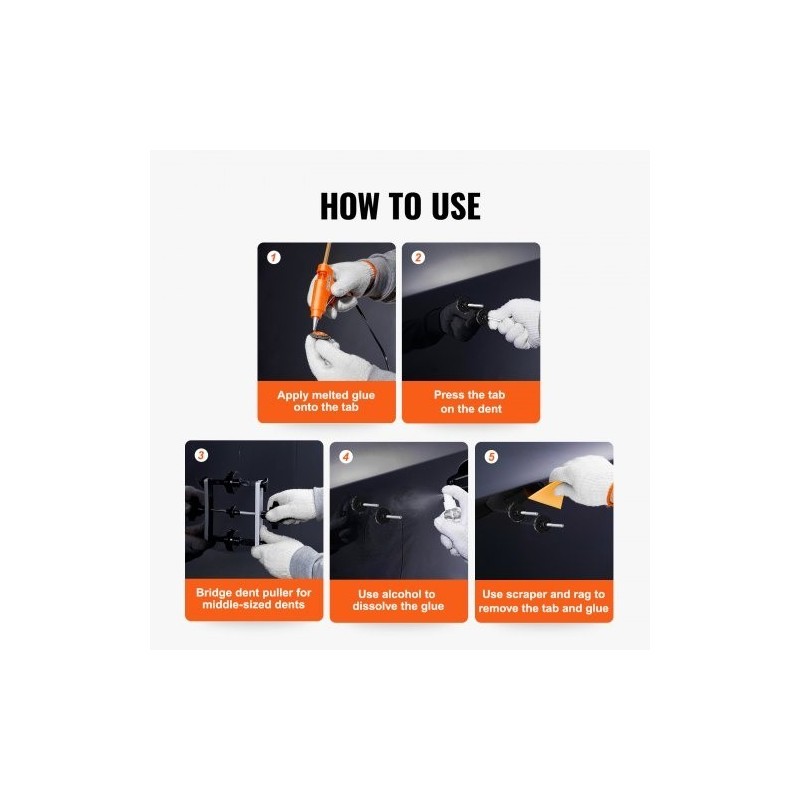 HOW TO USE

1
Apply melted glue onto the tab

2
Press the tab on the dent

3
Bridge dent puller for middle-sized dents

4
Use alcohol to dissolve the glue

5
Use scraper and rag to remove the tab and glue