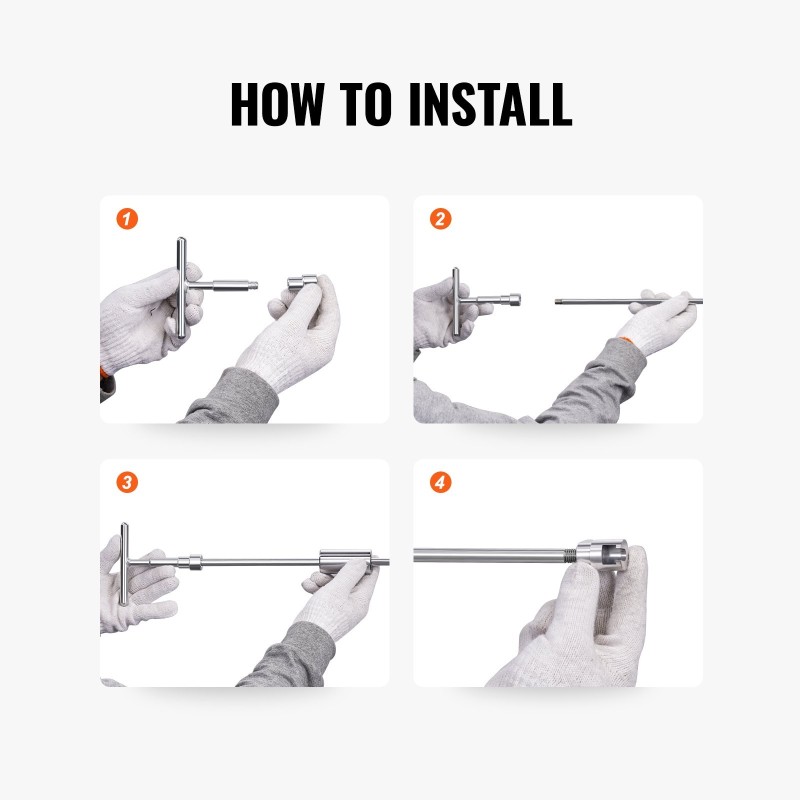 HOW TO INSTALL

1

2

3

4