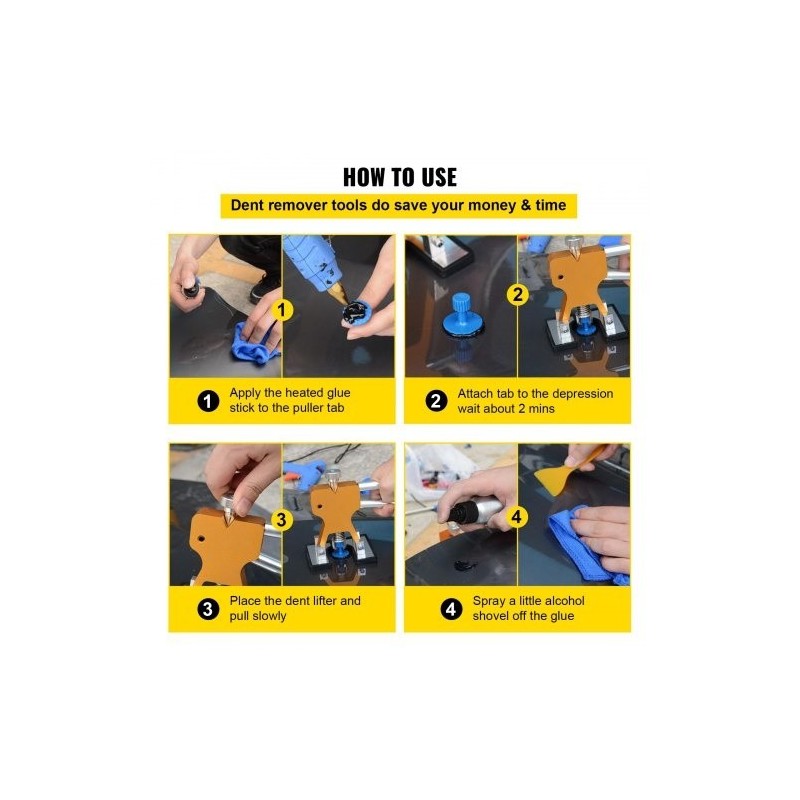 HOW TO USE

Dent remover tools do save your money & time

1

1 Apply the heated glue stick to the puller tab

2

2 Attach tab to the depression wait about 2 mins

3

3 Place the dent lifter and pull slowly

4

4 Spray a little alcohol shovel off the glue