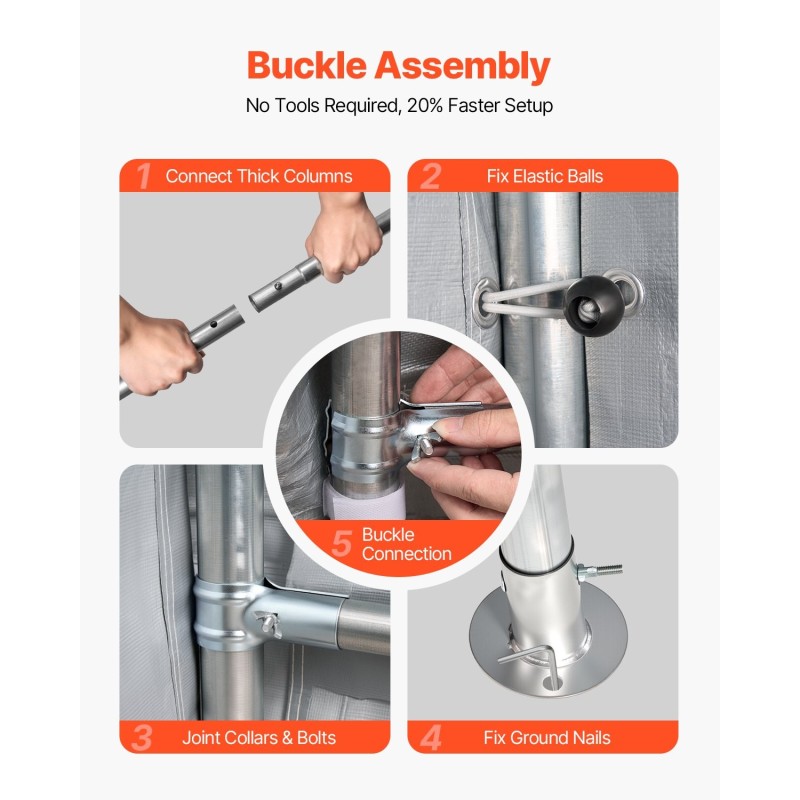 Buckle Assembly

No Tools Required, 20% Faster Setup

1 Connect Thick Columns

2 Fix Elastic Balls

5 Buckle Connection

3 Joint Collars & Bolts

4 Fix Ground Nails