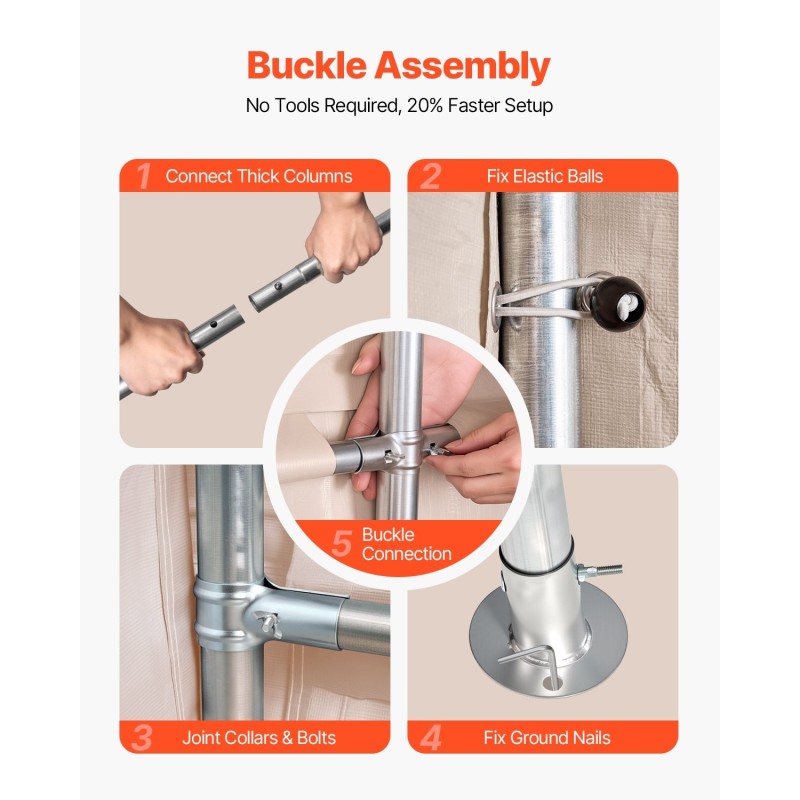 Buckle Assembly

No Tools Required, 20% Faster Setup

1 Connect Thick Columns

2 Fix Elastic Balls

5 Buckle Connection

3 Joint Collars & Bolts

4 Fix Ground Nails