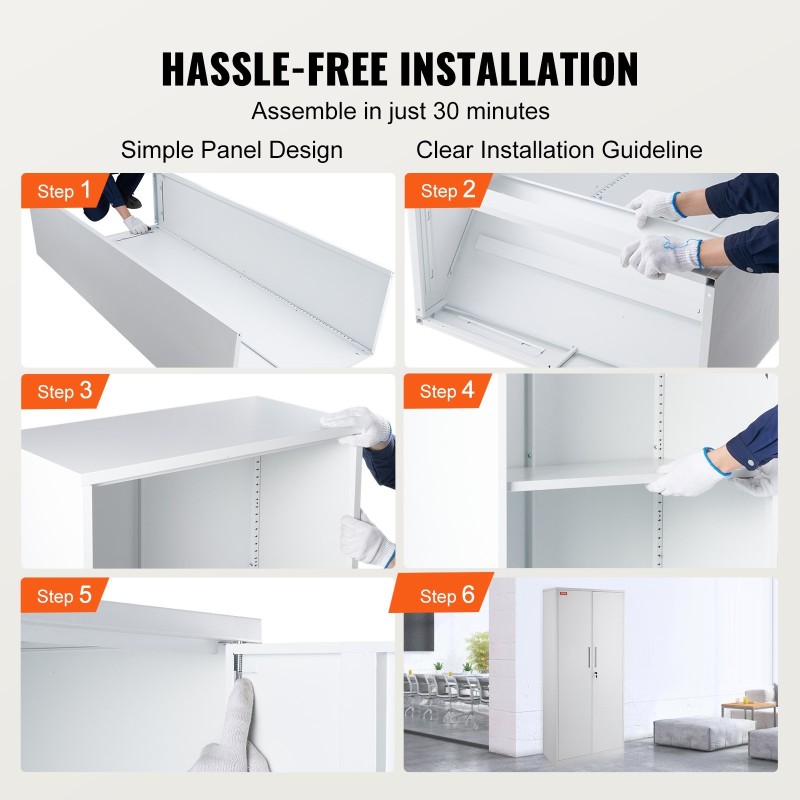 HASSLE-FREE INSTALLATION

Assemble in just 30 minutes

Simple Panel Design

Clear Installation Guideline

Step 1

Step 2

Step 3

Step 4

Step 5

Step 6