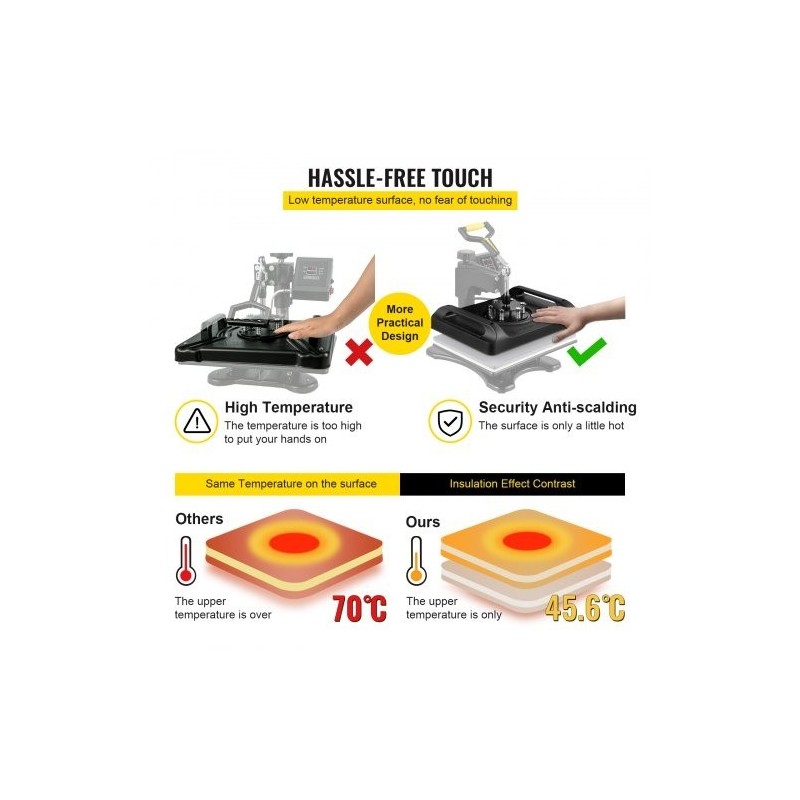 HASSLE-FREE TOUCH

Low temperature surface, no fear of touching

More Practical Design

High Temperature
The temperature is too high to put your hands on

Security Anti-scalding
The surface is only a little hot

Same Temperature on the surface

Insulation Effect Contrast

Others

The upper temperature is over

70℃

Ours

The upper temperature is only

45.6℃