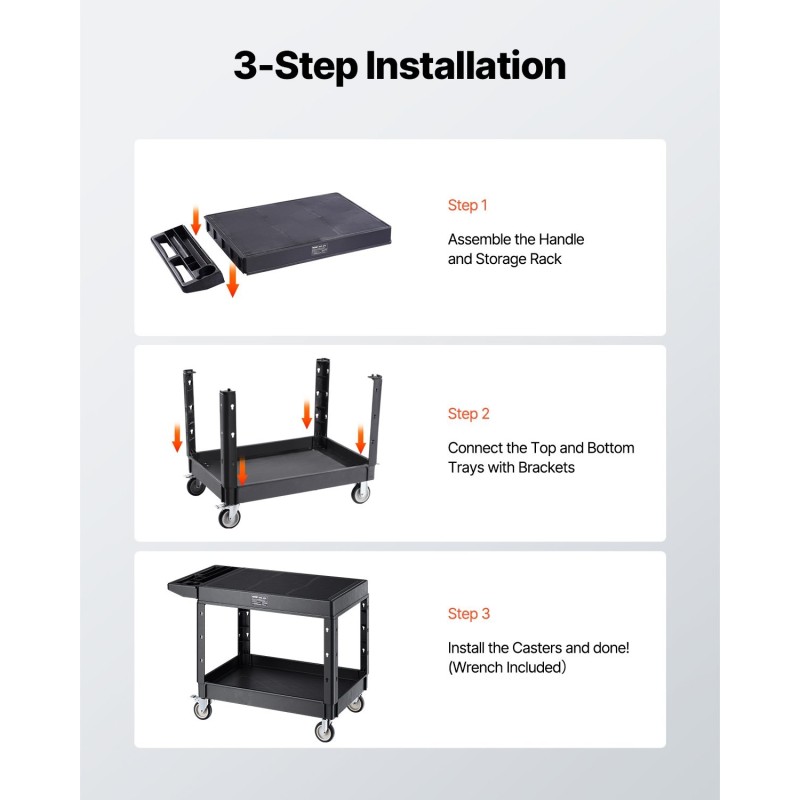 3-Step Installation

Step 1

Assemble the Handle and Storage Rack

Step 2

Connect the Top and Bottom Trays with Brackets

Step 3

Install the Casters and done! (Wrench Included)