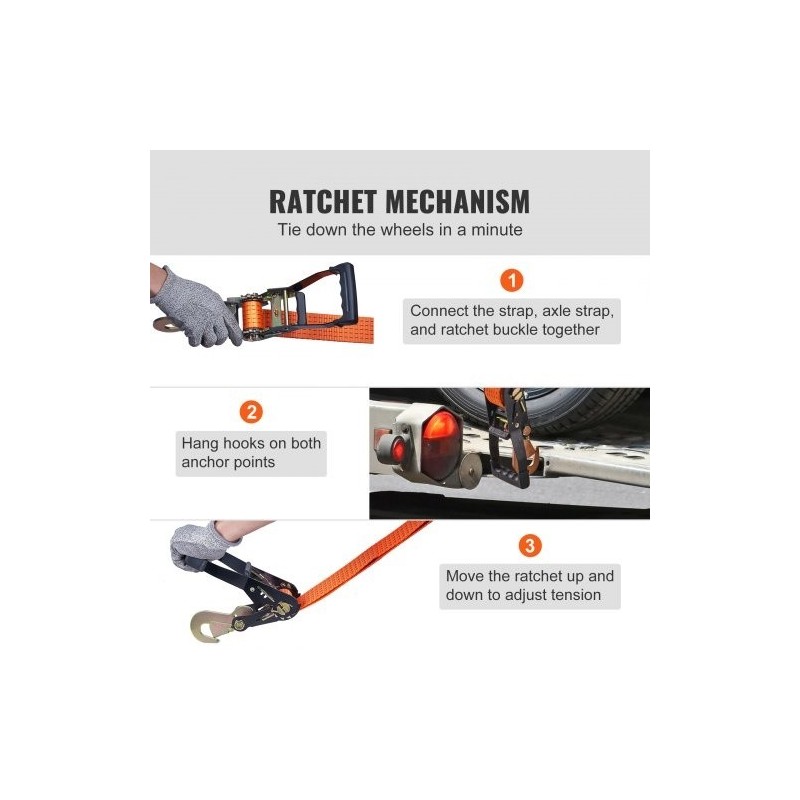 RATCHET MECHANISM
Tie down the wheels in a minute

1
Connect the strap, axle strap, and ratchet buckle together

2
Hang hooks on both anchor points

3
Move the ratchet up and down to adjust tension