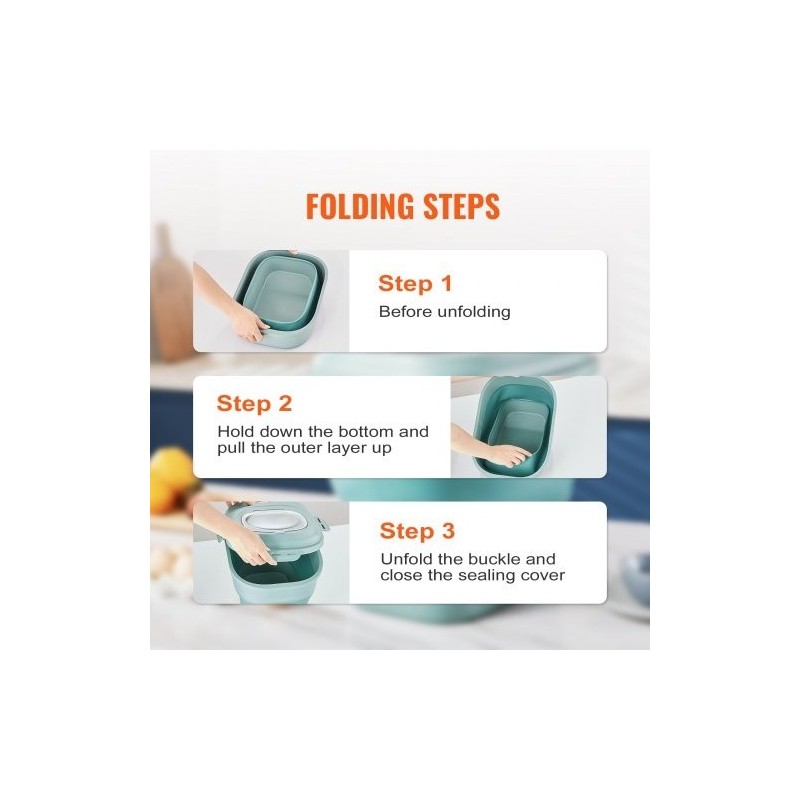 FOLDING STEPS

Step 1
Before unfolding

Step 2
Hold down the bottom and pull the outer layer up

Step 3
Unfold the buckle and close the sealing cover