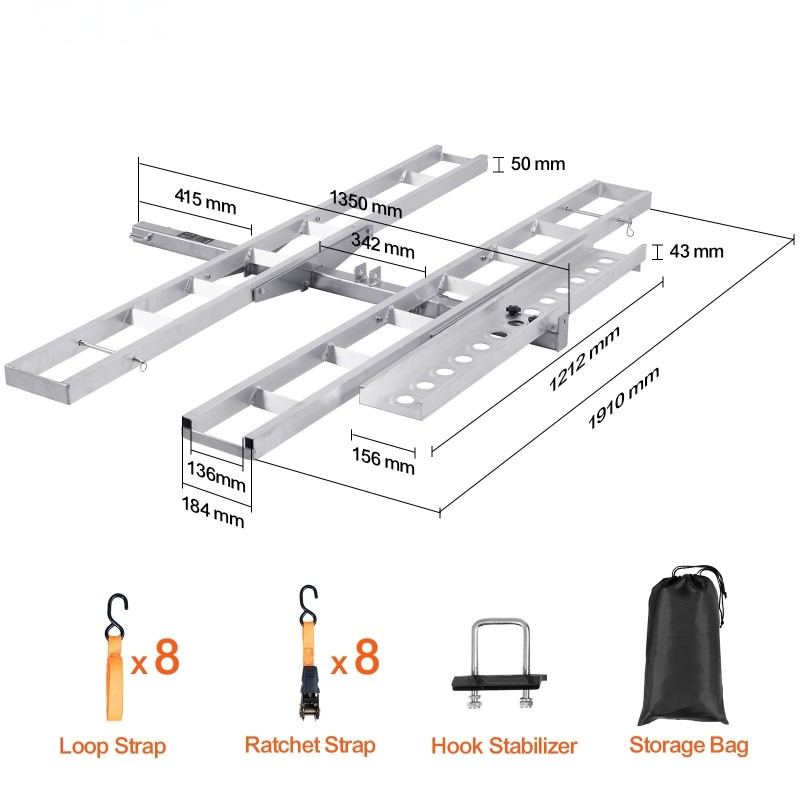 50 mm
415 mm
1350 mm
342 mm
43 mm
1212 mm
1910 mm
156 mm
136mm
184 mm

x 8
x 8
Loop Strap
Ratchet Strap
Hook Stabilizer
Storage Bag