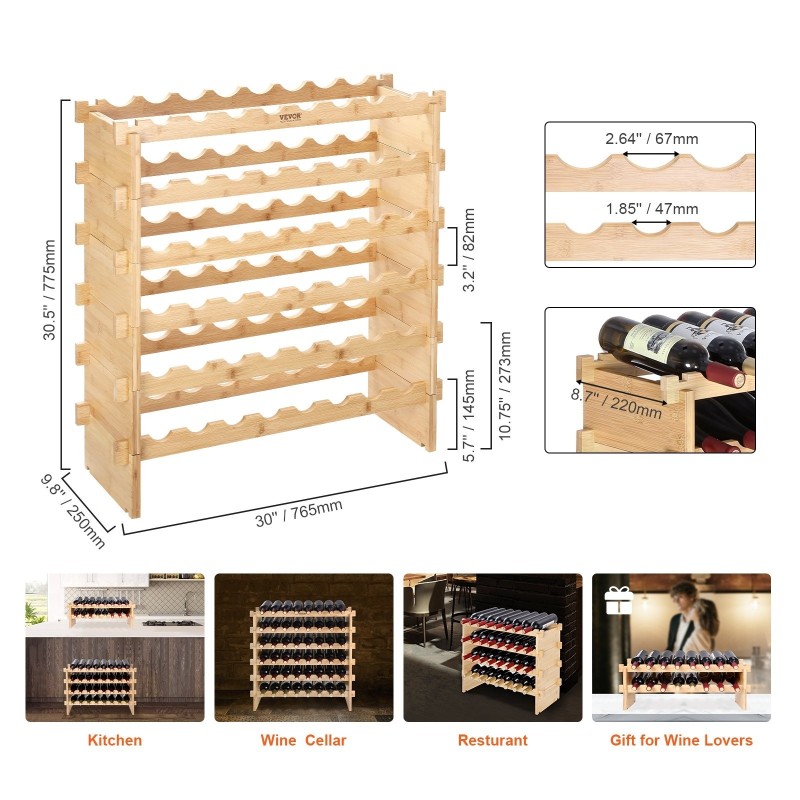 VEVOR

30.5" / 775mm

3.2" / 82mm

5.7" / 145mm

10.75" / 273mm

9.8" / 250mm

30" / 765mm

2.64" / 67mm

1.85" / 47mm

8.7" / 220mm

Kitchen

Wine Cellar

Resturant

Gift for Wine Lovers