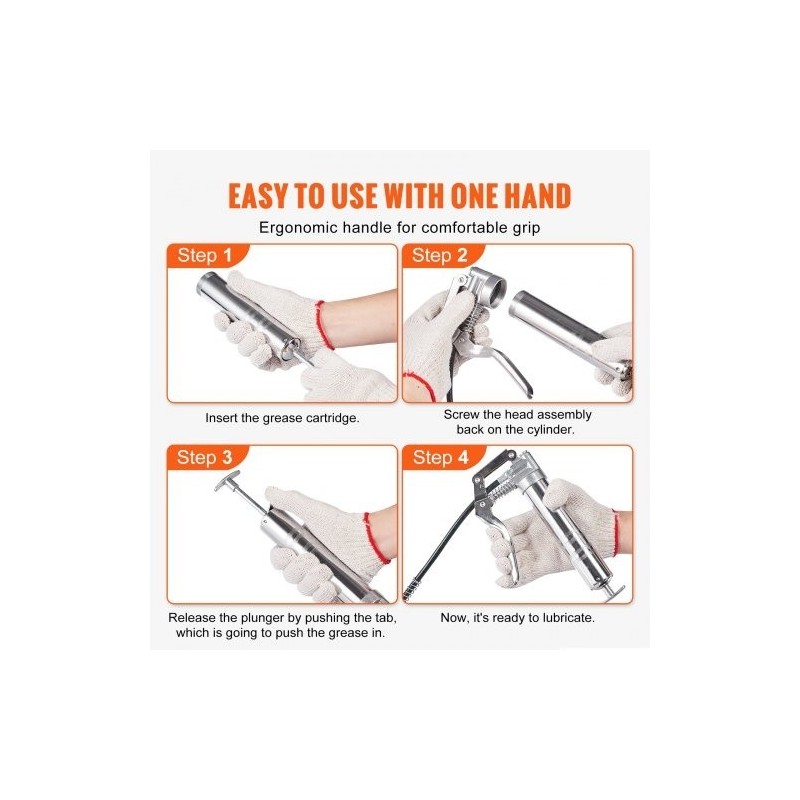 EASY TO USE WITH ONE HAND

Ergonomic handle for comfortable grip

Step 1

Insert the grease cartridge.

Step 2

Screw the head assembly back on the cylinder.

Step 3

Release the plunger by pushing the tab, which is going to push the grease in.

Step 4

Now, it's ready to lubricate.