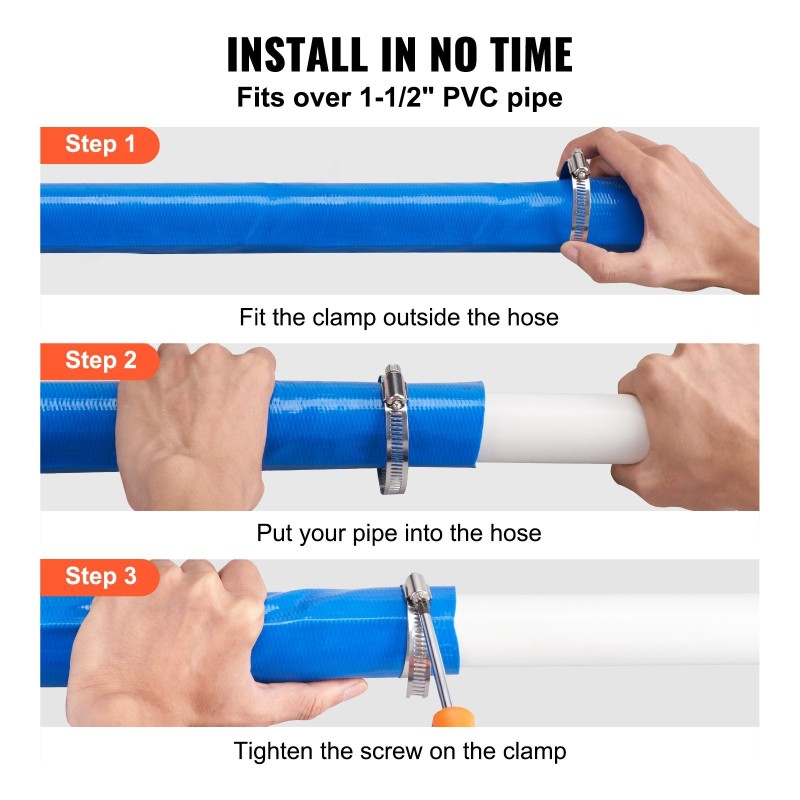 INSTALL IN NO TIME
Fits over 1-1/2" PVC pipe

Step 1

Fit the clamp outside the hose

Step 2

Put your pipe into the hose

Step 3

Tighten the screw on the clamp