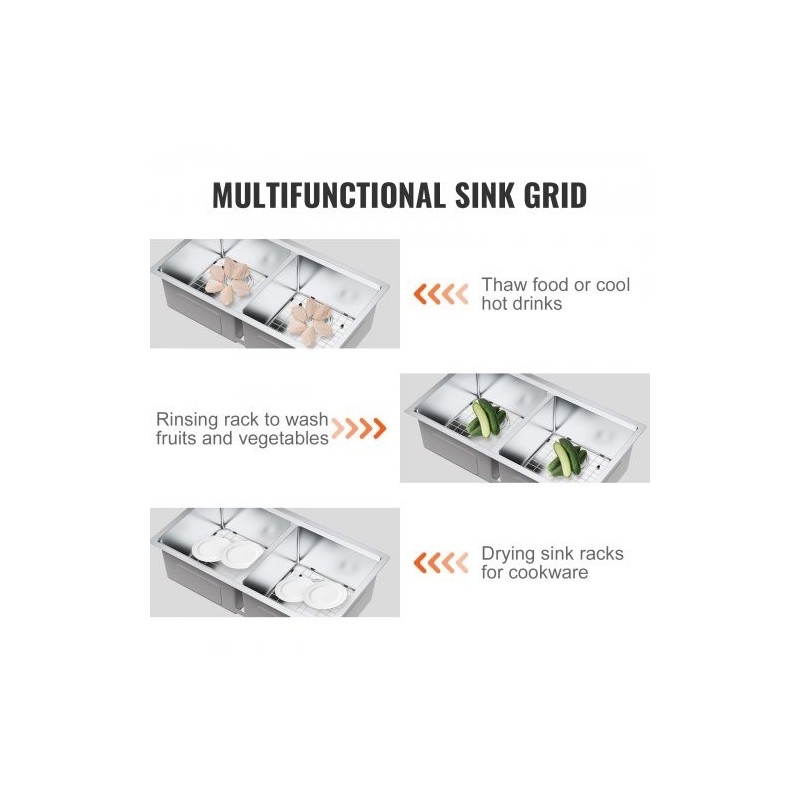 MULTIFUNCTIONAL SINK GRID

Thaw food or cool hot drinks

Rinsing rack to wash fruits and vegetables

Drying sink racks for cookware