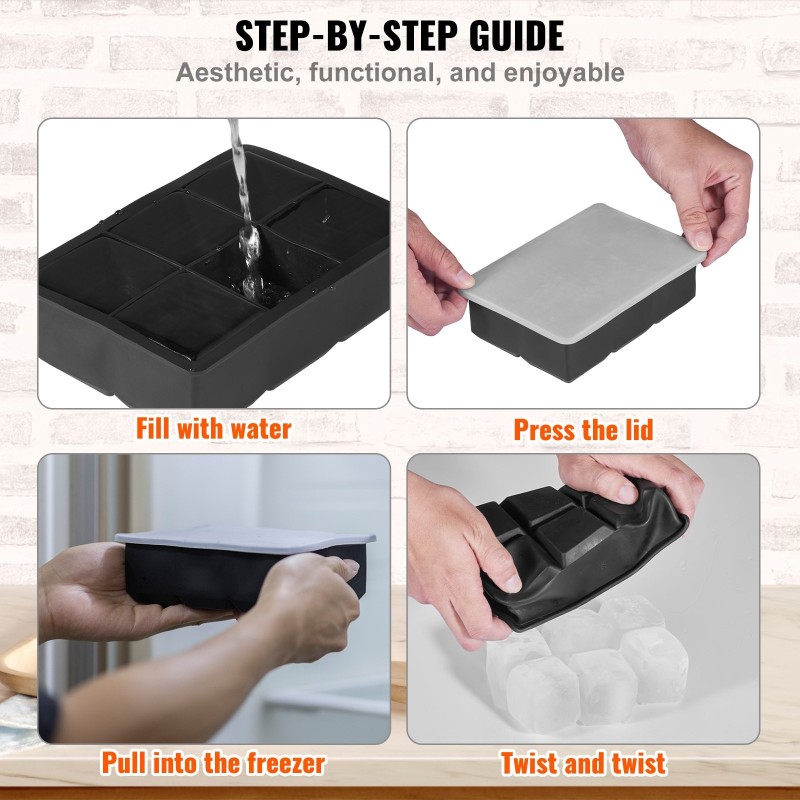 STEP-BY-STEP GUIDE
Aesthetic, functional, and enjoyable

Fill with water

Press the lid

Pull into the freezer

Twist and twist