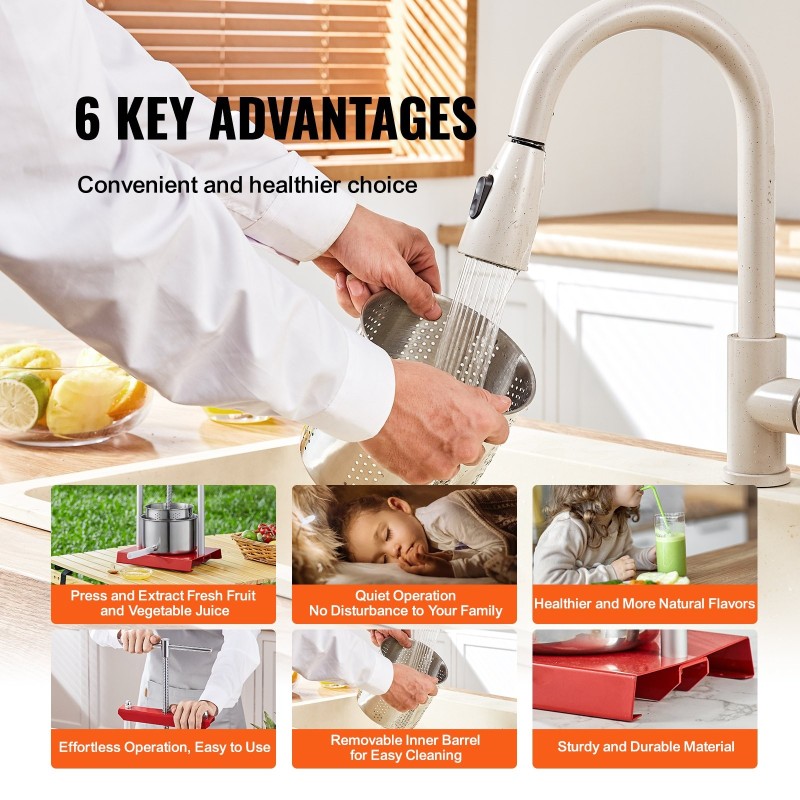 6 KEY ADVANTAGES

Convenient and healthier choice

Press and Extract Fresh Fruit and Vegetable Juice

Quiet Operation
No Disturbance to Your Family

Healthier and More Natural Flavors

Effortless Operation, Easy to Use

Removable Inner Barrel for Easy Cleaning

Sturdy and Durable Material