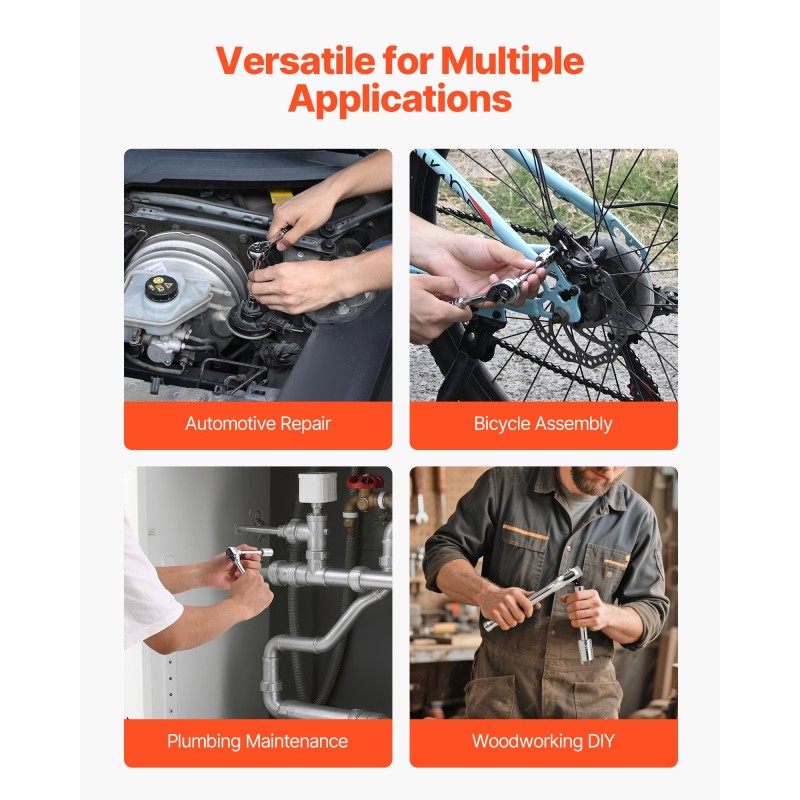 Versatile for Multiple Applications

Automotive Repair

Bicycle Assembly

Plumbing Maintenance

Woodworking DIY