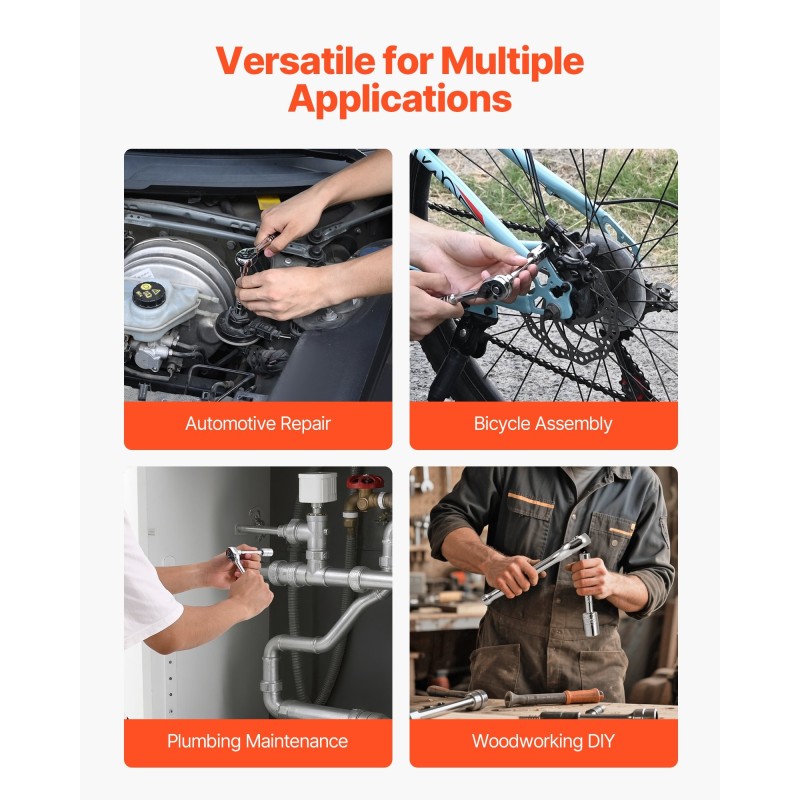 Versatile for Multiple Applications

Automotive Repair

Bicycle Assembly

Plumbing Maintenance

Woodworking DIY