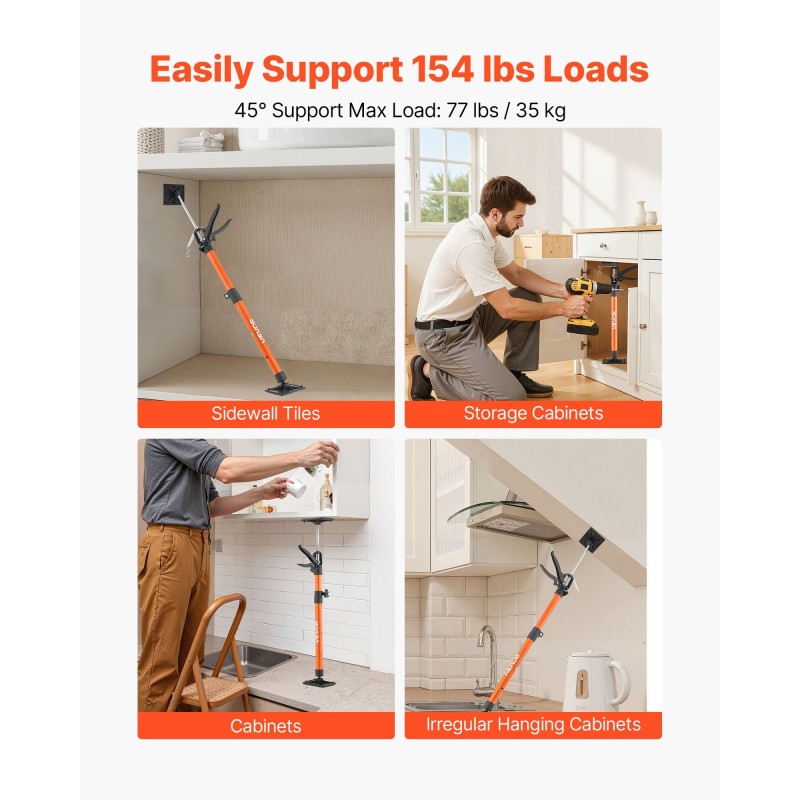 Easily Support 154 lbs Loads

45° Support Max Load: 77 lbs / 35 kg

Sidewall Tiles

Storage Cabinets

Cabinets

Irregular Hanging Cabinets