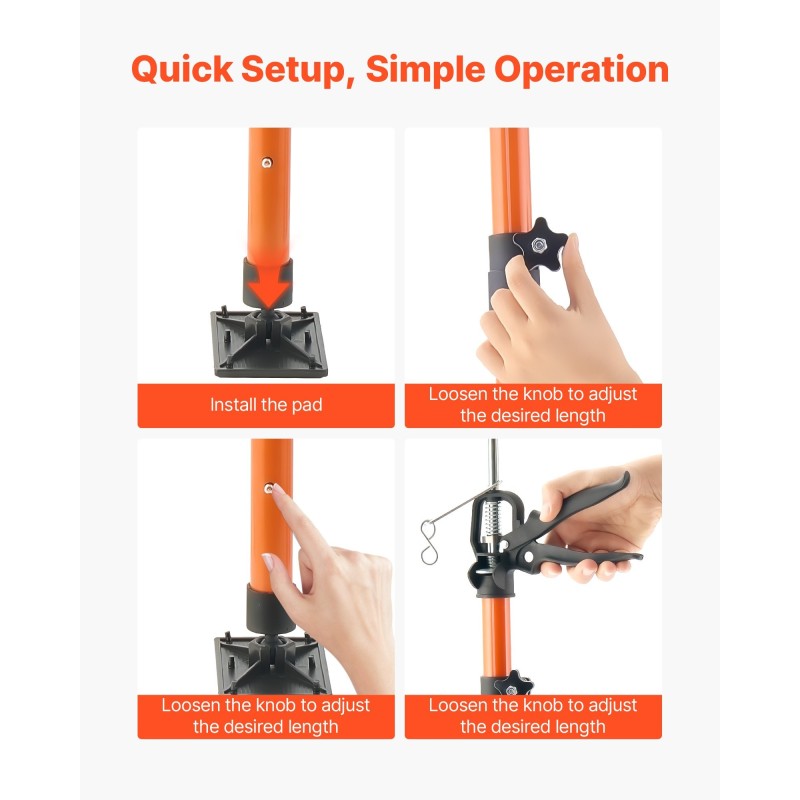 Quick Setup, Simple Operation

Install the pad

Loosen the knob to adjust the desired length

Loosen the knob to adjust the desired length

Loosen the knob to adjust the desired length