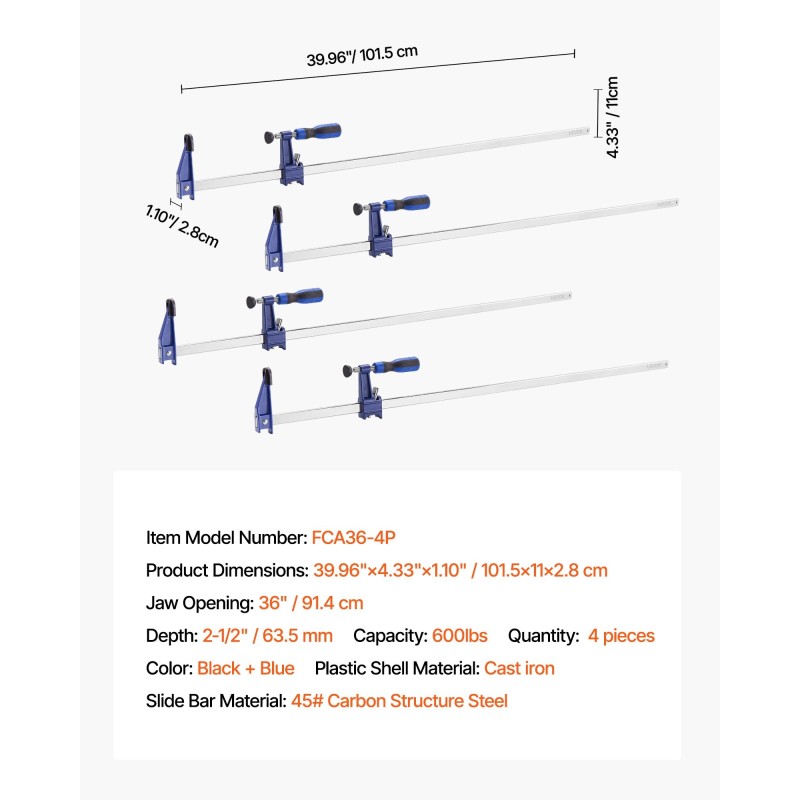 39.96"/ 101.5 cm

4.33" / 11cm

1.10"/ 2.8cm

Item Model Number: FCA36-4P

Product Dimensions: 39.96"×4.33"×1.10" / 101.5×11×2.8 cm

Jaw Opening: 36" / 91.4 cm

Depth: 2-1/2" / 63.5 mm Capacity: 600lbs Quantity: 4 pieces

Color: Black + Blue Plastic Shell Material: Cast iron

Slide Bar Material: 45# Carbon Structure Steel