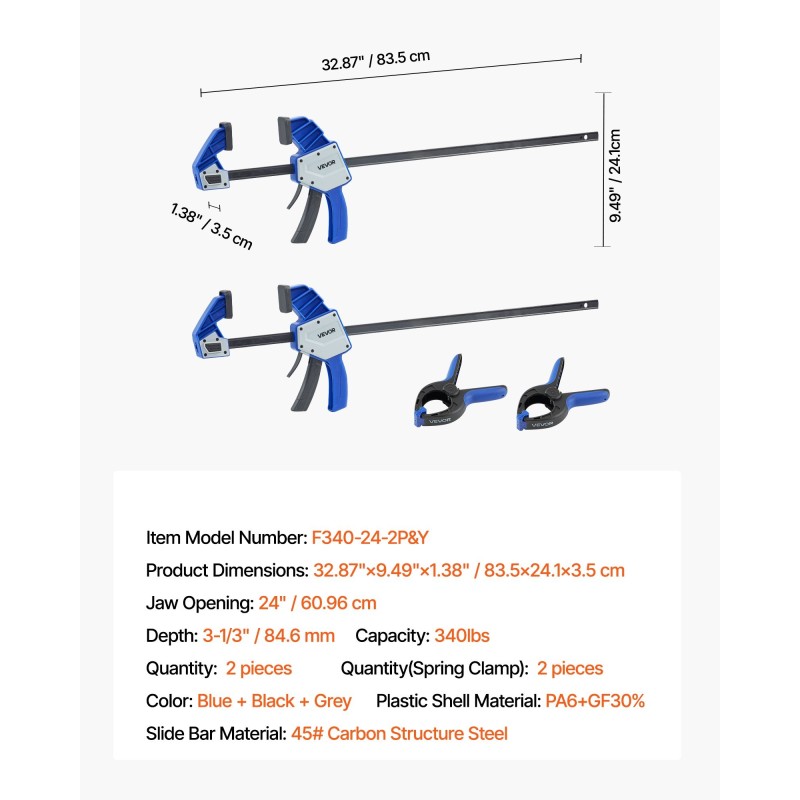 32.87" / 83.5 cm

9.49" / 24.1cm

1.38" / 3.5 cm

VEVOR

VEVOR

VEVOR

VEVOR

Item Model Number: F340-24-2P&Y

Product Dimensions: 32.87"×9.49"×1.38" / 83.5×24.1×3.5 cm

Jaw Opening: 24" / 60.96 cm

Depth: 3-1/3" / 84.6 mm Capacity: 340lbs

Quantity: 2 pieces Quantity(Spring Clamp): 2 pieces

Color: Blue + Black + Grey Plastic Shell Material: PA6+GF30%

Slide Bar Material: 45# Carbon Structure Steel