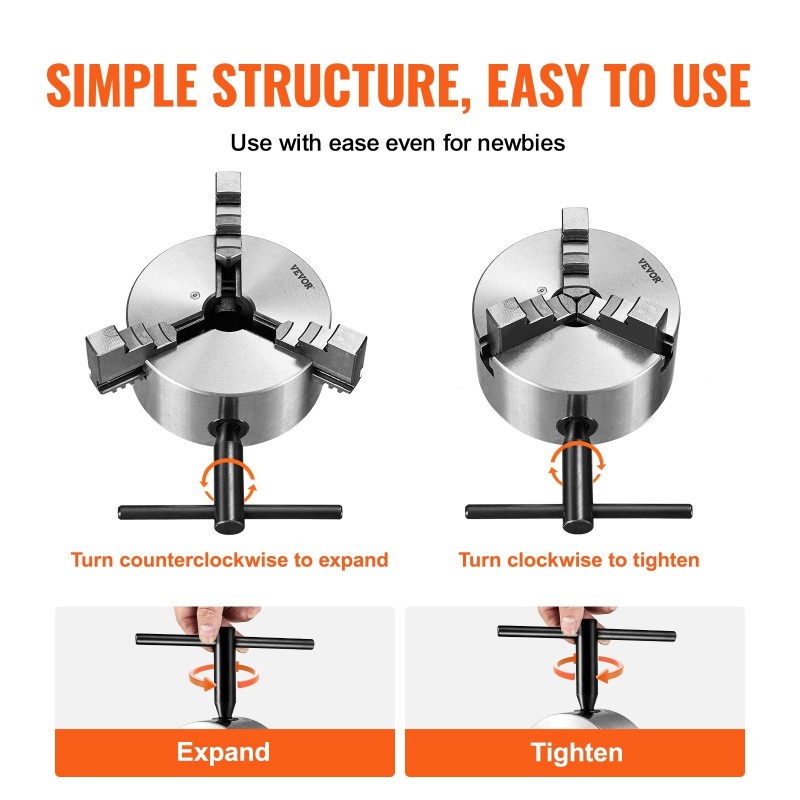 SIMPLE STRUCTURE, EASY TO USE

Use with ease even for newbies

VEVOR

VEVOR

Turn counterclockwise to expand

Turn clockwise to tighten

Expand

Tighten