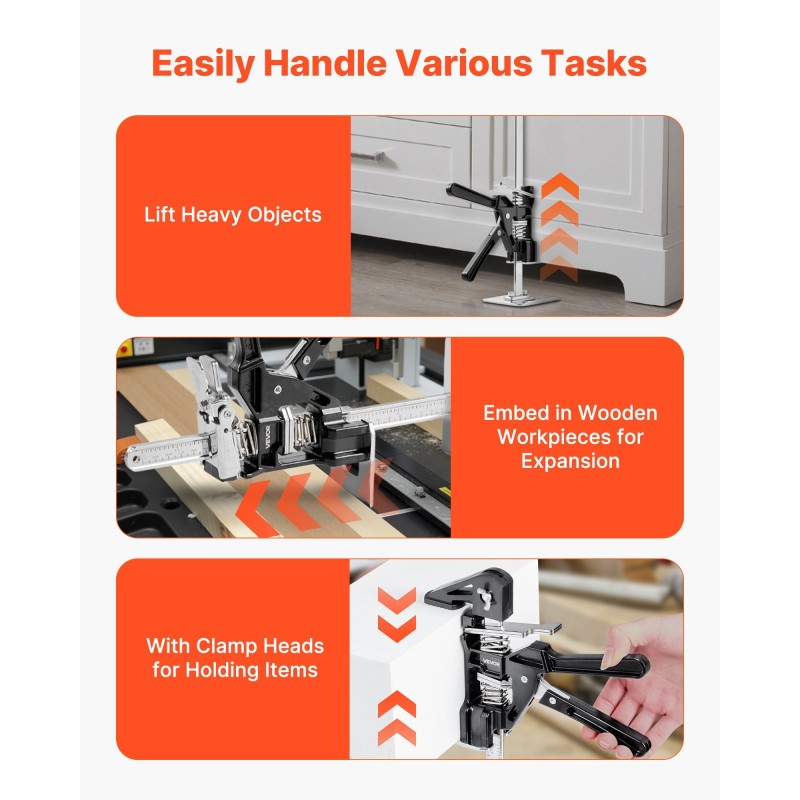 Easily Handle Various Tasks

Lift Heavy Objects

VEVOR

Embed in Wooden Workpieces for Expansion

With Clamp Heads for Holding Items

VEVOR