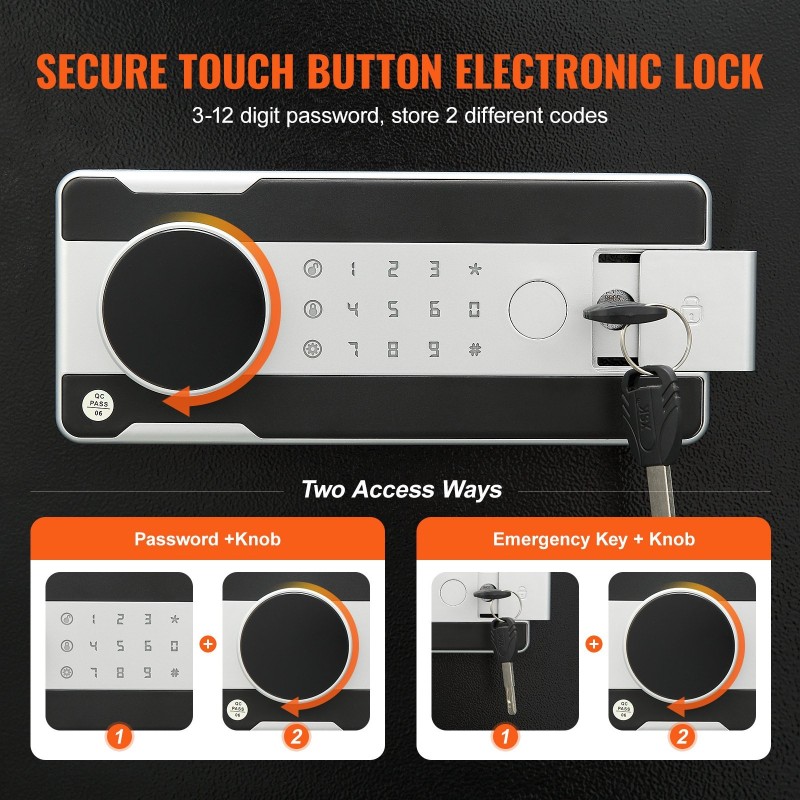 SECURE TOUCH BUTTON ELECTRONIC LOCK
3-12 digit password, store 2 different codes

1 2 3 *
4 5 6 0
7 8 9 #

QC PASS 06

Two Access Ways

Password +Knob

1 2 3 *
4 5 6 0
7 8 9 #

+

QC PASS 06

1 2

Emergency Key + Knob

+

QC PASS 06

1 2