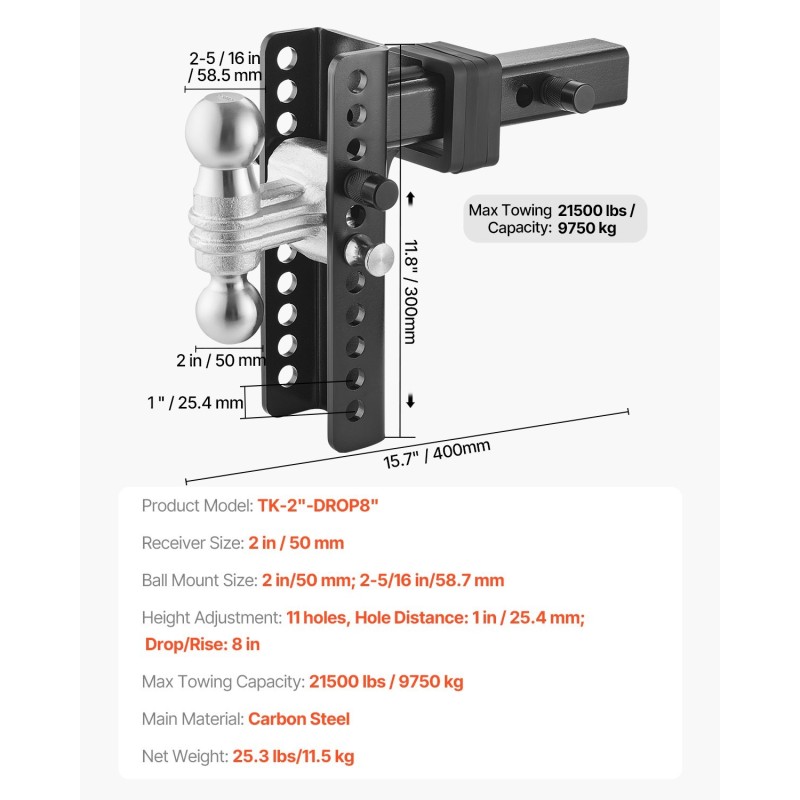 2-5 / 16 in / 58.5 mm

Max Towing Capacity: 21500 lbs / 9750 kg

11.8" / 300mm

2 in / 50 mm

1 " / 25.4 mm

15.7" / 400mm

Product Model: TK-2"-DROP8"

Receiver Size: 2 in / 50 mm

Ball Mount Size: 2 in/50 mm; 2-5/16 in/58.7 mm

Height Adjustment: 11 holes, Hole Distance: 1 in / 25.4 mm; Drop/Rise: 8 in

Max Towing Capacity: 21500 lbs / 9750 kg

Main Material: Carbon Steel

Net Weight: 25.3 lbs/11.5 kg