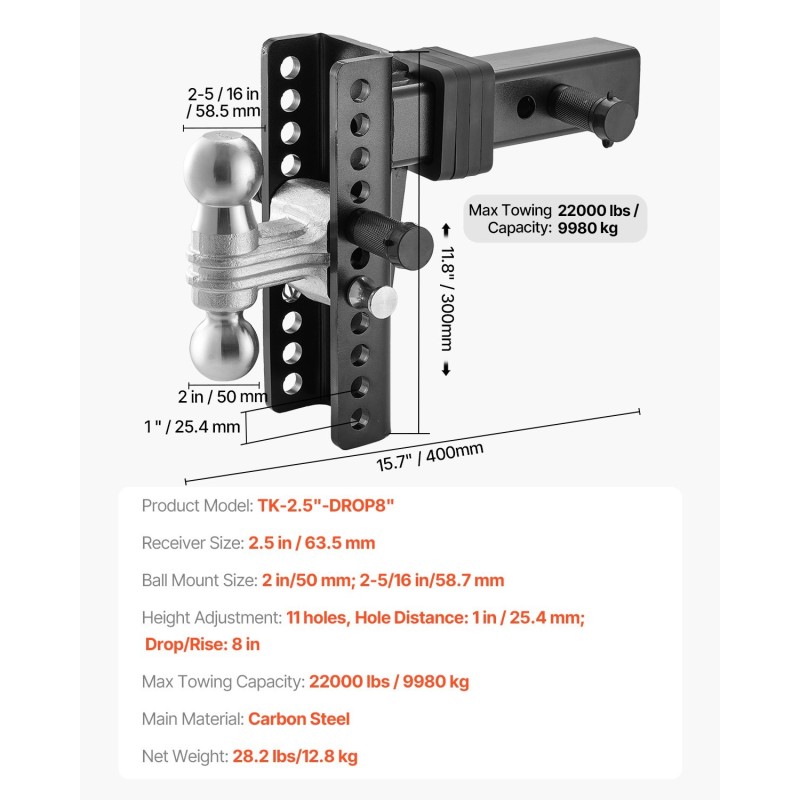 2-5 / 16 in / 58.5 mm

Max Towing Capacity: 22000 lbs / 9980 kg

11.8" / 300mm

2 in / 50 mm

1 " / 25.4 mm

15.7" / 400mm

Product Model: TK-2.5"-DROP8"

Receiver Size: 2.5 in / 63.5 mm

Ball Mount Size: 2 in/50 mm; 2-5/16 in/58.7 mm

Height Adjustment: 11 holes, Hole Distance: 1 in / 25.4 mm; Drop/Rise: 8 in

Max Towing Capacity: 22000 lbs / 9980 kg

Main Material: Carbon Steel

Net Weight: 28.2 lbs/12.8 kg