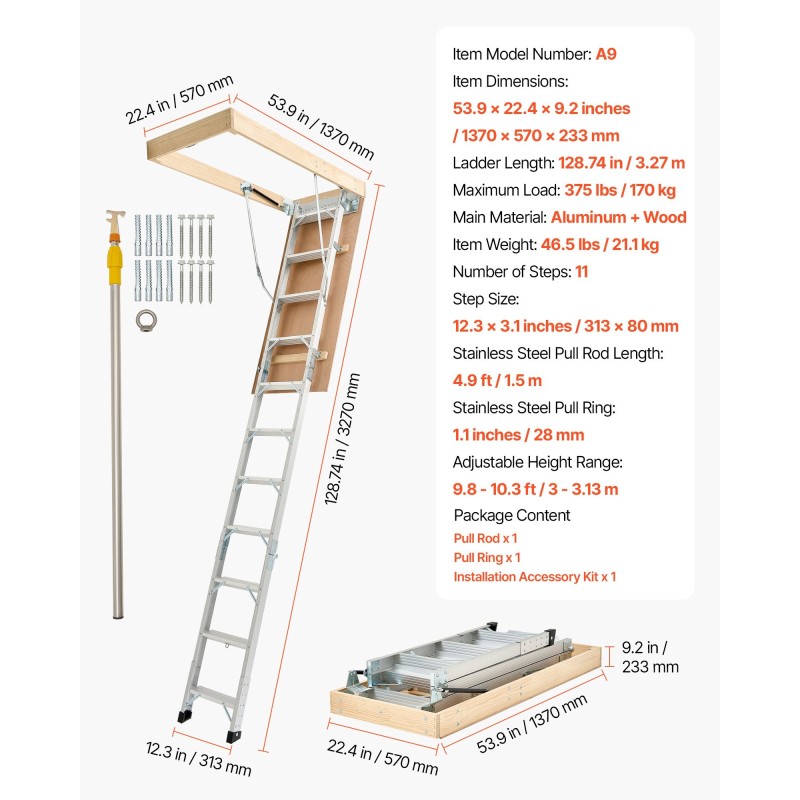 22.4 in / 570 mm
53.9 in / 1370 mm
128.74 in / 3270 mm
12.3 in / 313 mm

Item Model Number: A9
Item Dimensions:
53.9 × 22.4 × 9.2 inches
/ 1370 × 570 × 233 mm
Ladder Length: 128.74 in / 3.27 m
Maximum Load: 375 lbs / 170 kg
Main Material: Aluminum + Wood
Item Weight: 46.5 lbs / 21.1 kg
Number of Steps: 11
Step Size:
12.3 × 3.1 inches / 313 × 80 mm
Stainless Steel Pull Rod Length:
4.9 ft / 1.5 m
Stainless Steel Pull Ring:
1.1 inches / 28 mm
Adjustable Height Range:
9.8 - 10.3 ft / 3 - 3.13 m
Package Content
Pull Rod x 1
Pull Ring x 1
Installation Accessory Kit x 1

9.2 in / 233 mm
22.4 in / 570 mm
53.9 in / 1370 mm