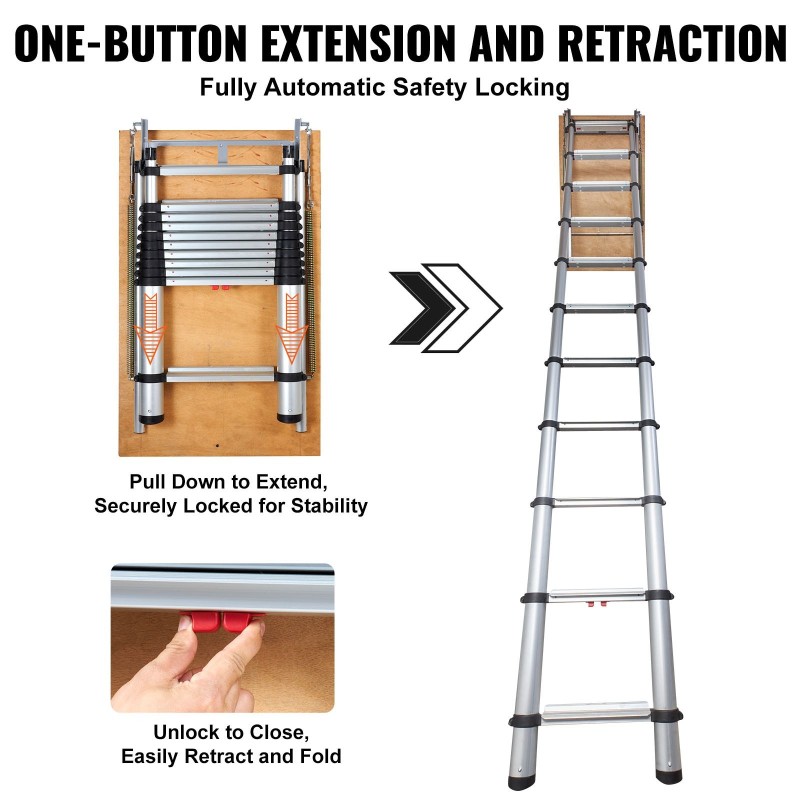 ONE-BUTTON EXTENSION AND RETRACTION
Fully Automatic Safety Locking

Pull Down to Extend,
Securely Locked for Stability

Unlock to Close,
Easily Retract and Fold