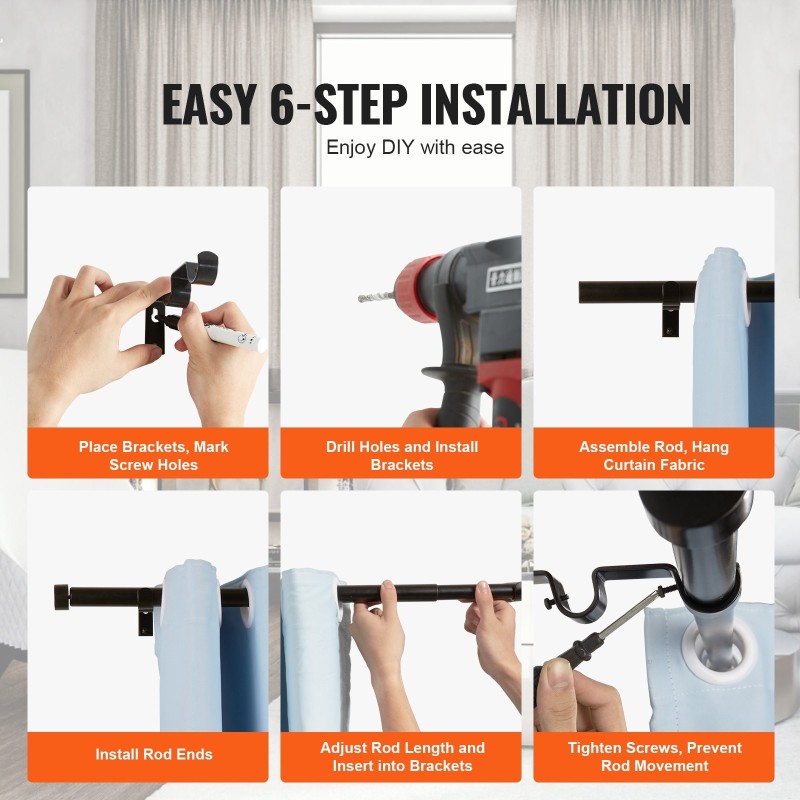 EASY 6-STEP INSTALLATION

Enjoy DIY with ease

Place Brackets, Mark Screw Holes

Drill Holes and Install Brackets

Assemble Rod, Hang Curtain Fabric

Install Rod Ends

Adjust Rod Length and Insert into Brackets

Tighten Screws, Prevent Rod Movement