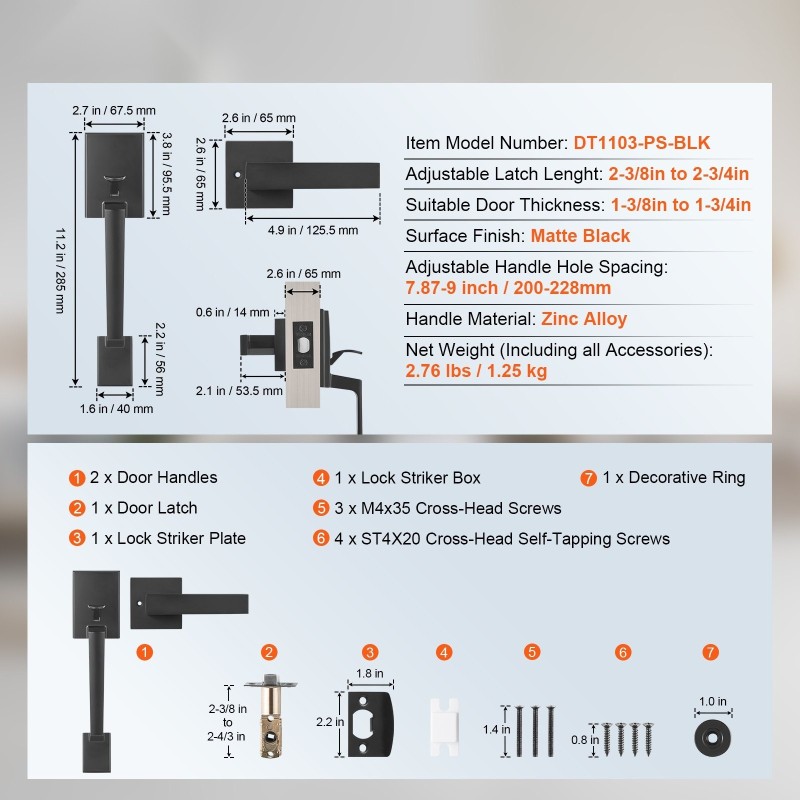 2.7 in / 67.5 mm
3.8 in / 95.5 mm
11.2 in / 285 mm
2.2 in / 56 mm
1.6 in / 40 mm
2.6 in / 65 mm
2.6 in / 65 mm
4.9 in / 125.5 mm
2.6 in / 65 mm
0.6 in / 14 mm
2.1 in / 53.5 mm

Item Model Number: DT1103-PS-BLK
Adjustable Latch Lenght: 2-3/8in to 2-3/4in
Suitable Door Thickness: 1-3/8in to 1-3/4in
Surface Finish: Matte Black
Adjustable Handle Hole Spacing: 7.87-9 inch / 200-228mm
Handle Material: Zinc Alloy
Net Weight (Including all Accessories): 2.76 lbs / 1.25 kg

1 2 x Door Handles
2 1 x Door Latch
3 1 x Lock Striker Plate
4 1 x Lock Striker Box
5 3 x M4x35 Cross-Head Screws
6 4 x ST4X20 Cross-Head Self-Tapping Screws
7 1 x Decorative Ring

1
2
2-3/8 in to 2-4/3 in
3
1.8 in
2.2 in
4
5
1.4 in
6
0.8 in
7
1.0 in