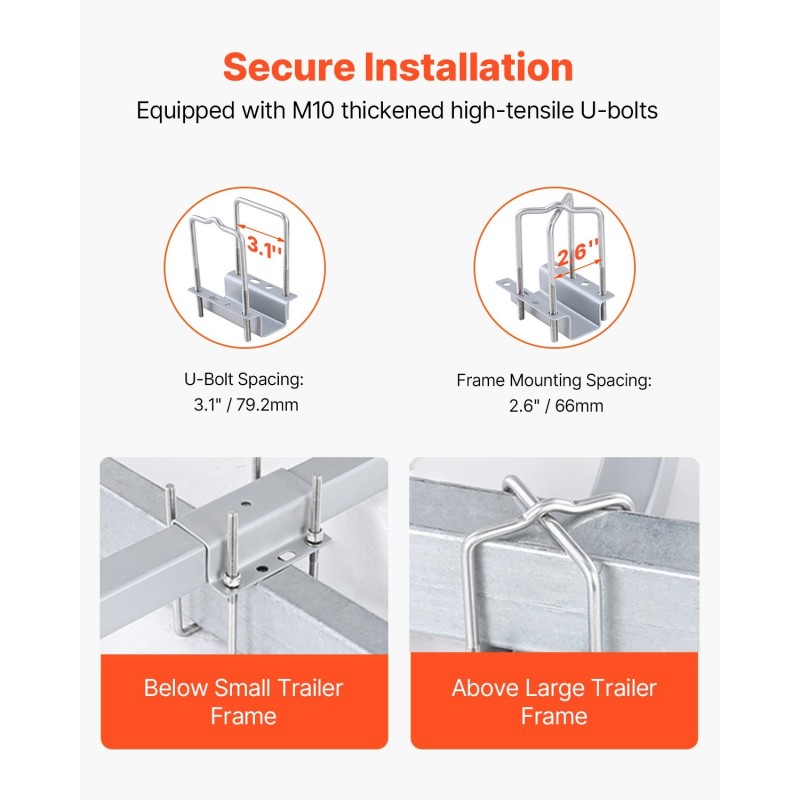 Secure Installation

Equipped with M10 thickened high-tensile U-bolts

3.1"

2.6"

U-Bolt Spacing:
3.1" / 79.2mm

Frame Mounting Spacing:
2.6" / 66mm

Below Small Trailer Frame

Above Large Trailer Frame