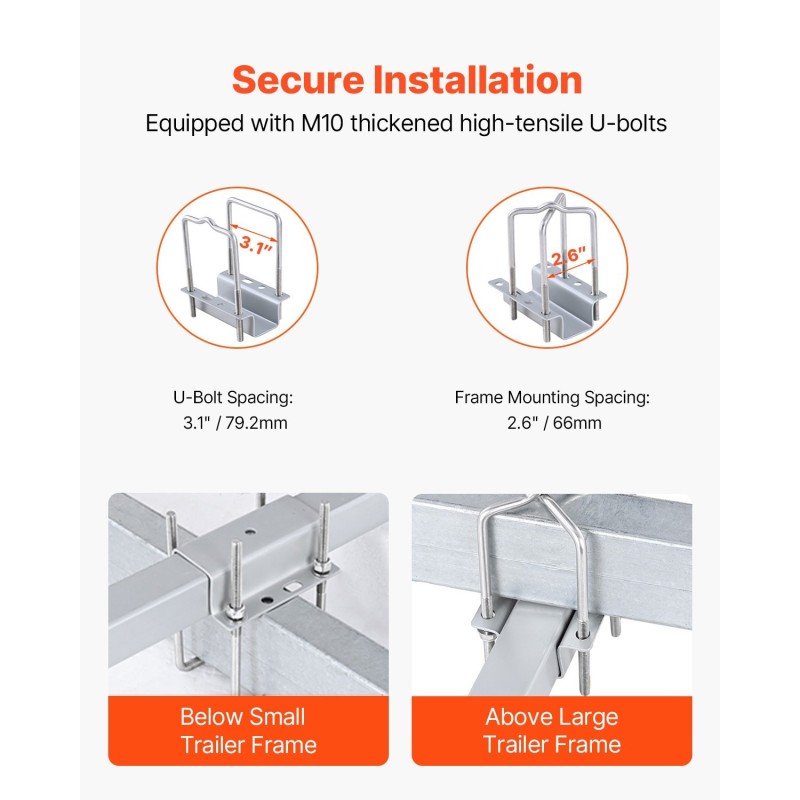 Secure Installation
Equipped with M10 thickened high-tensile U-bolts

3.1"

2.6"

U-Bolt Spacing:
3.1" / 79.2mm

Frame Mounting Spacing:
2.6" / 66mm

Below Small Trailer Frame

Above Large Trailer Frame