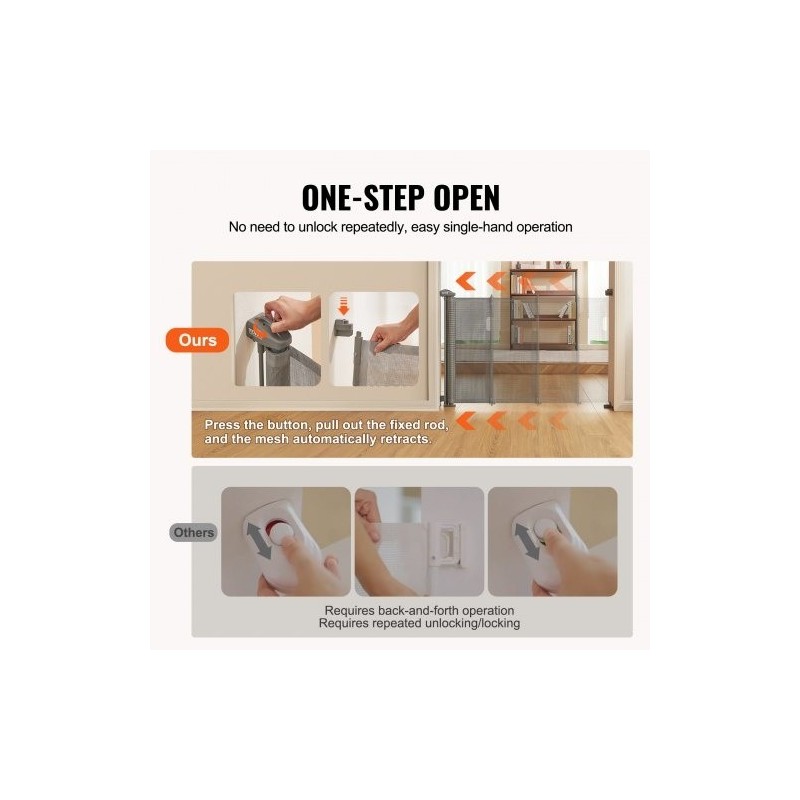 ONE-STEP OPEN

No need to unlock repeatedly, easy single-hand operation

Ours

Press the button, pull out the fixed rod, and the mesh automatically retracts.

Others

Requires back-and-forth operation
Requires repeated unlocking/locking