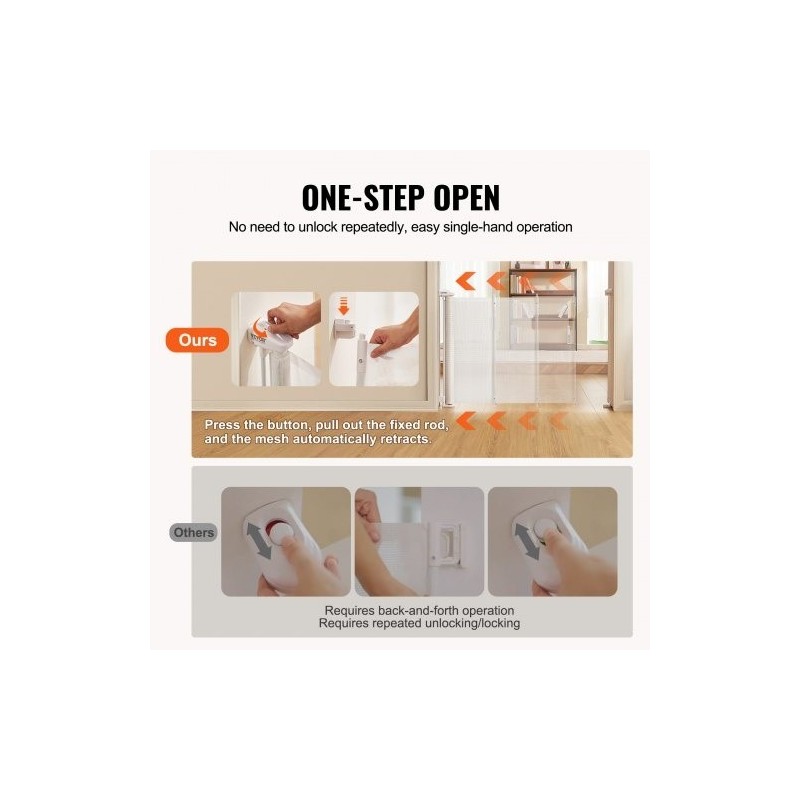 ONE-STEP OPEN
No need to unlock repeatedly, easy single-hand operation

Ours

Press the button, pull out the fixed rod, and the mesh automatically retracts.

Others

Requires back-and-forth operation
Requires repeated unlocking/locking