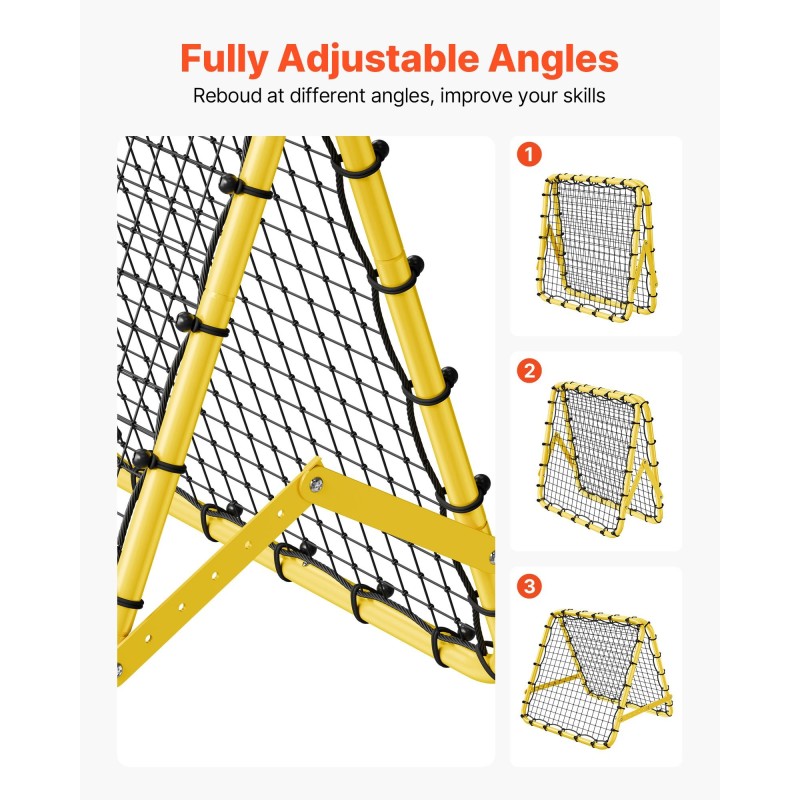 Fully Adjustable Angles
Reboud at different angles, improve your skills

1

2

3